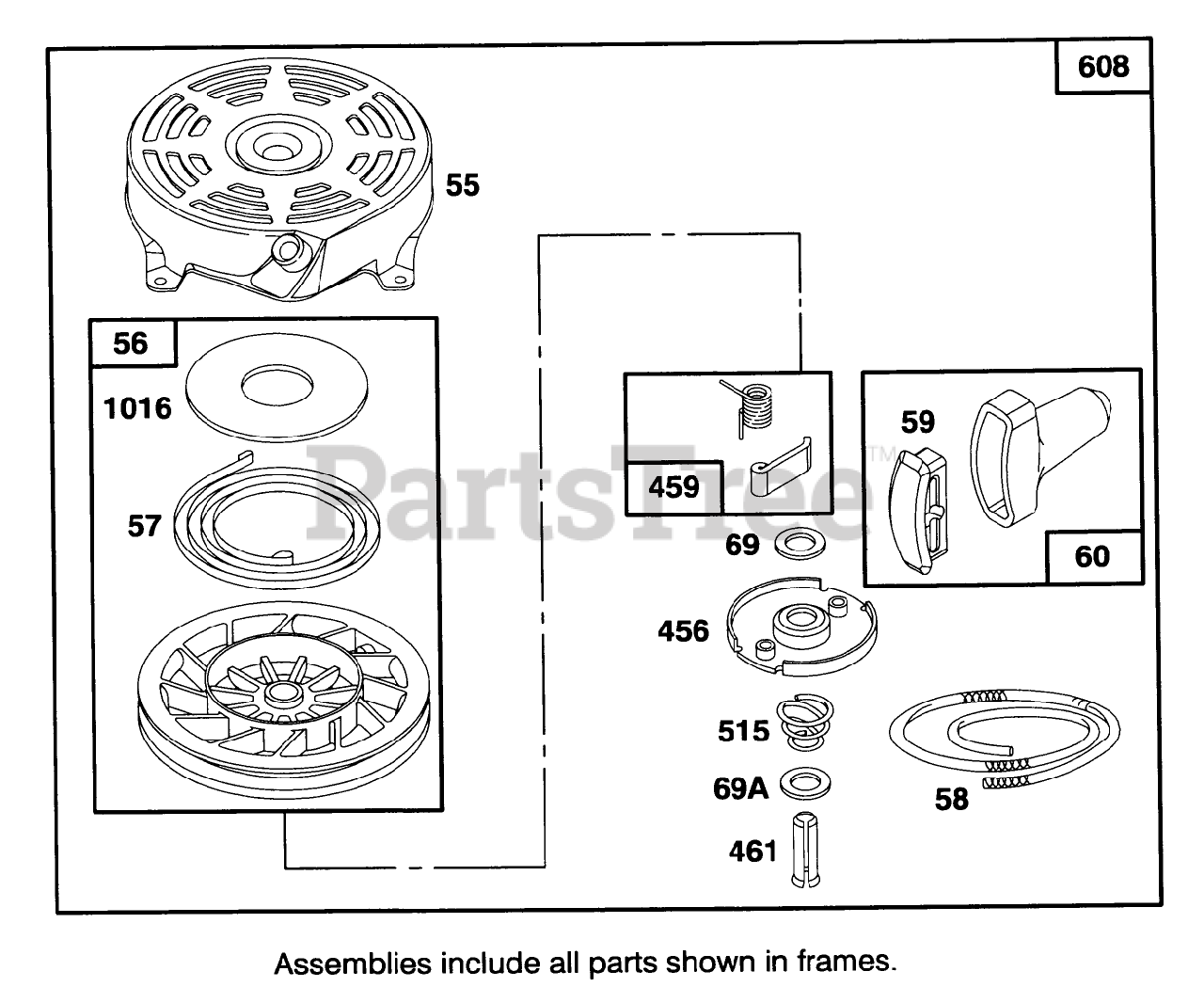 608

55

56

1016

57

459

59

60

69

456

515

69A

461

58

PartsTree™

Assemblies include all parts shown in frames.