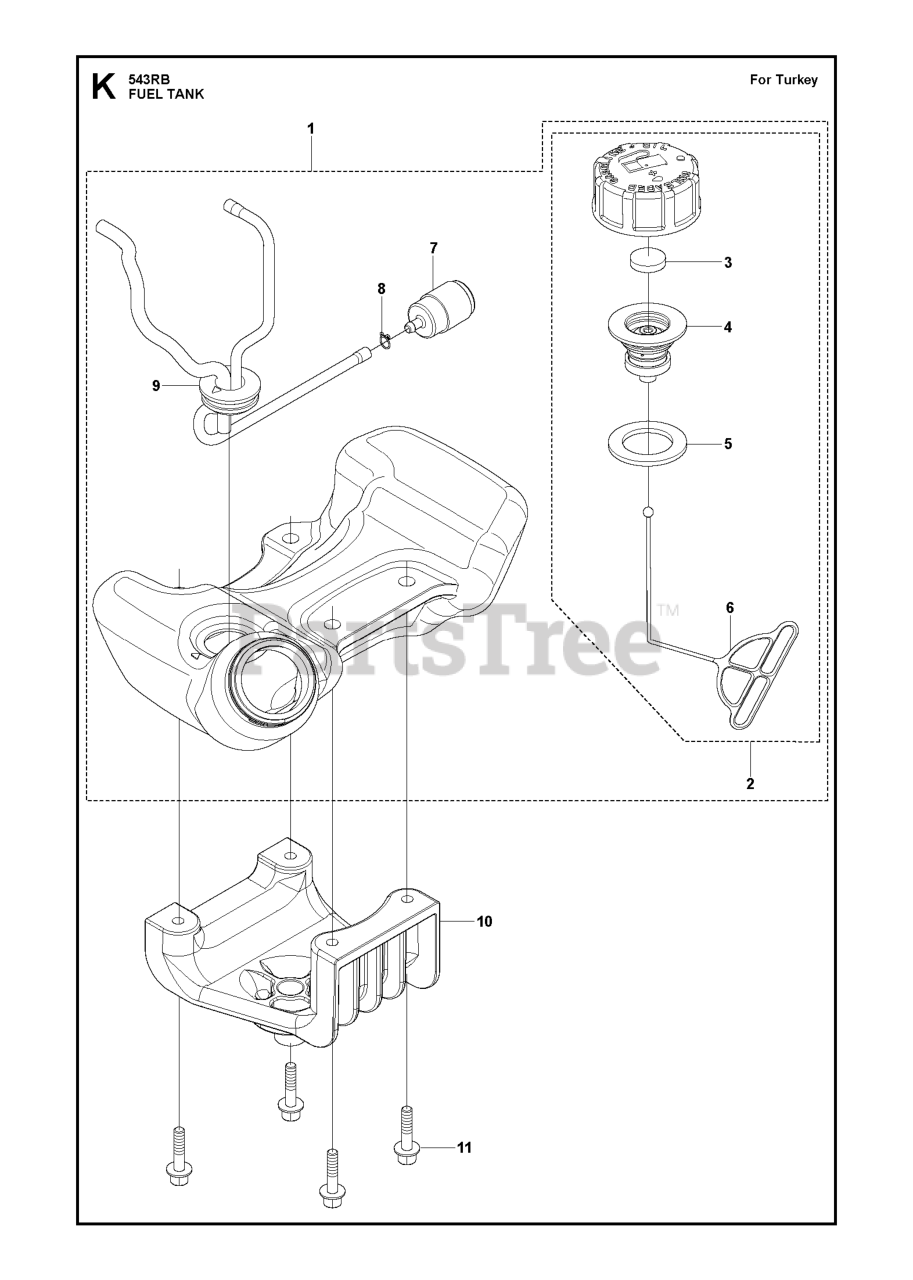 K 543RB
FUEL TANK

For Turkey

1
7
8
9
3
4
5
6
2
PartsTree™
10
11