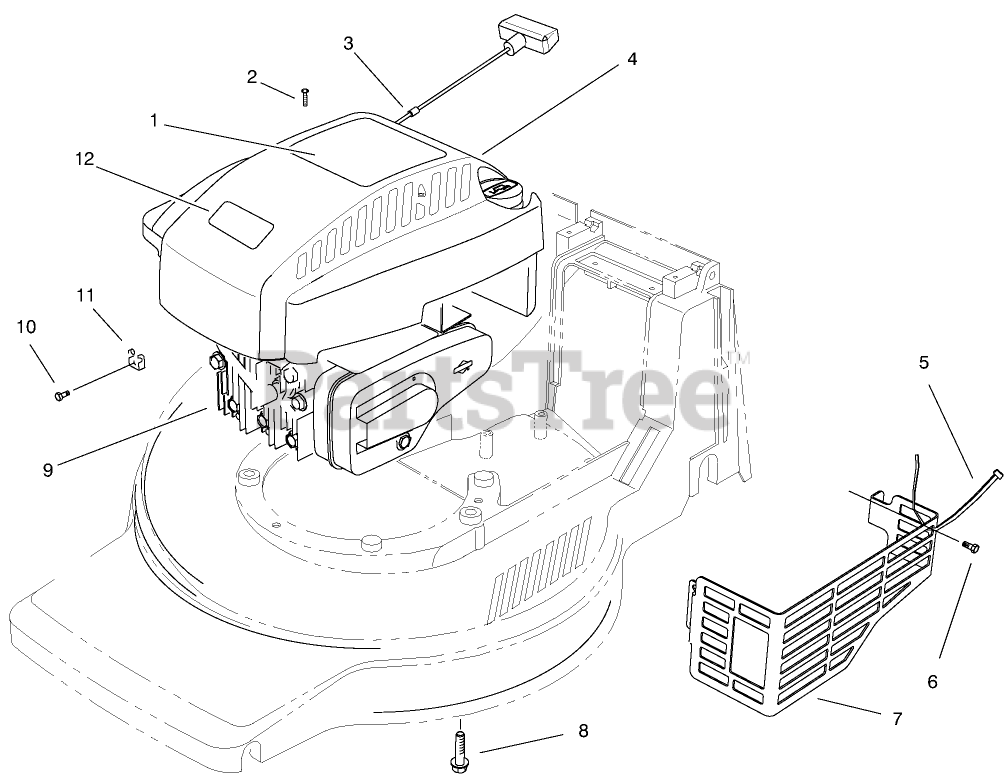 3
4
2
1
12
11
10
PartsTree™
5
9
6
7
8