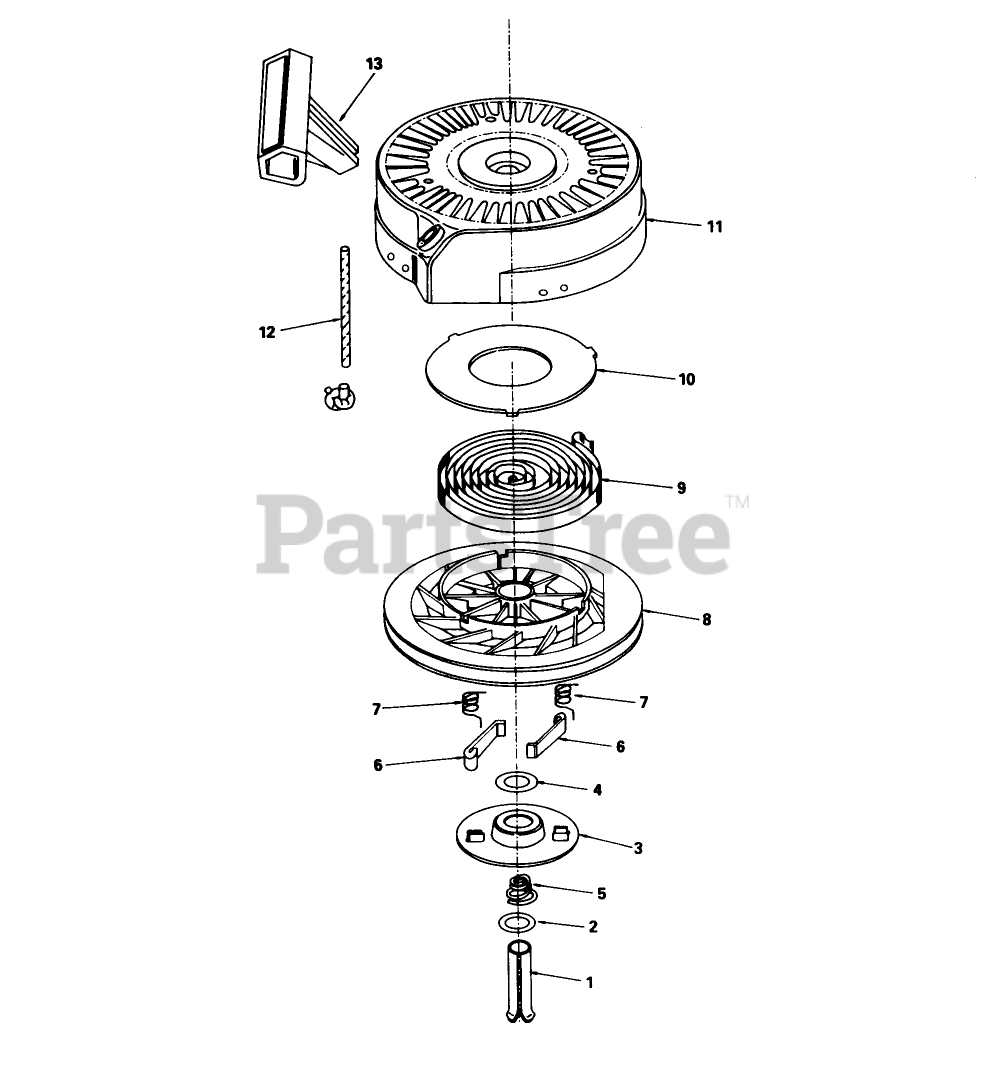 13
11
12
10
9
PartsTree™
8
7
7
6
6
4
3
5
2
1