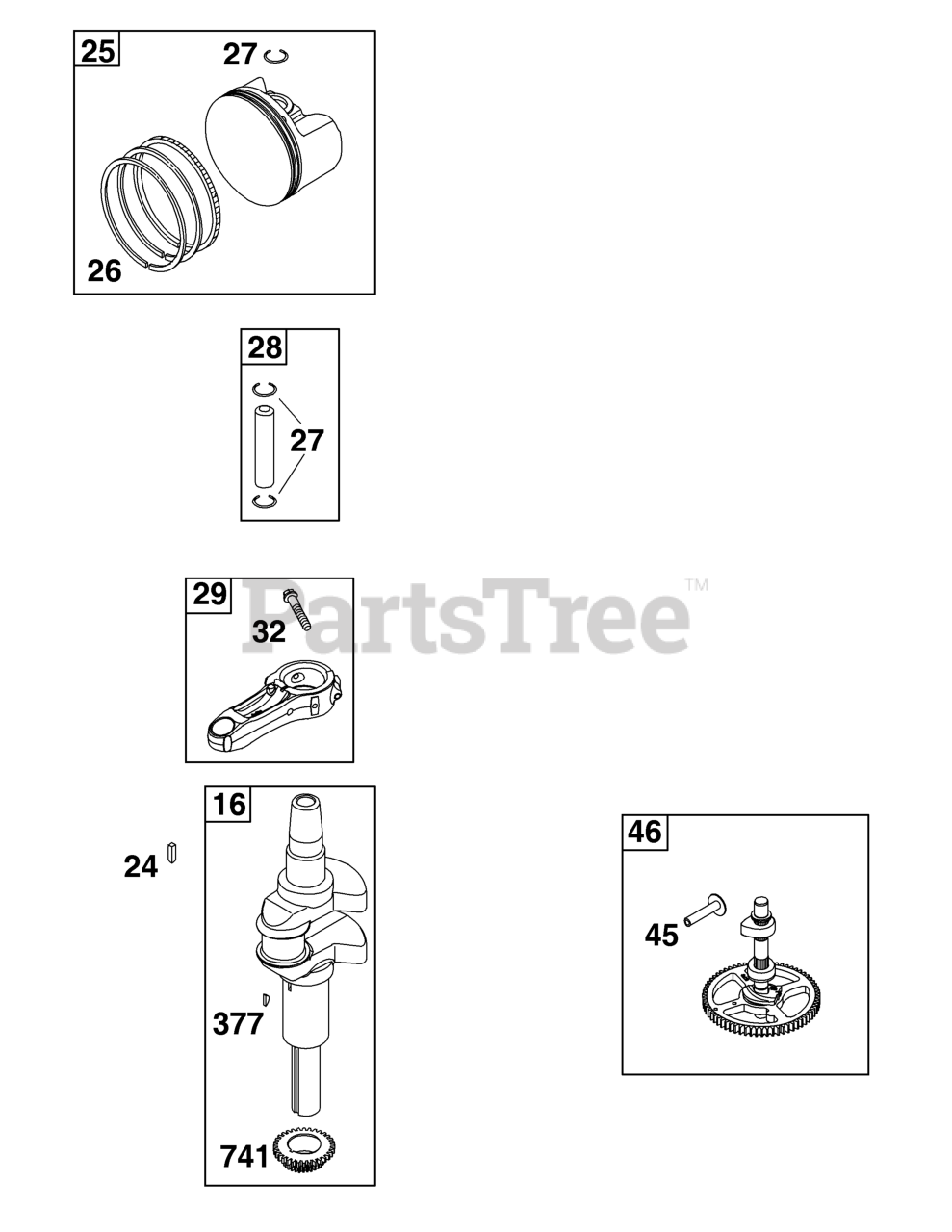 25
27
26

28
27

29
32

PartsTree™

16
24
377
741

46
45