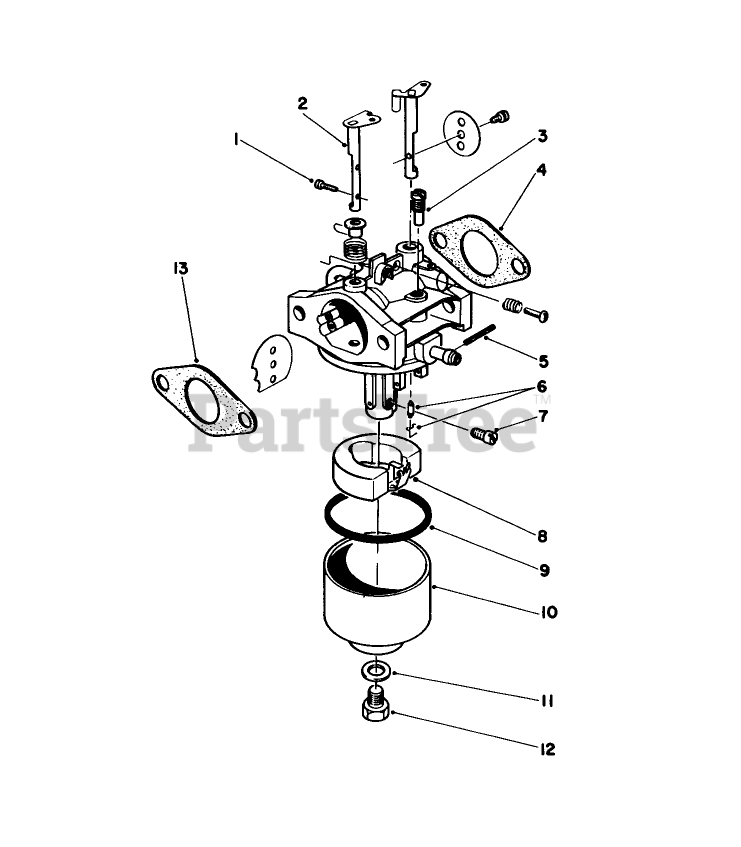 2
1
3
4
13
5
6
7
PartsTree™
8
9
10
11
12