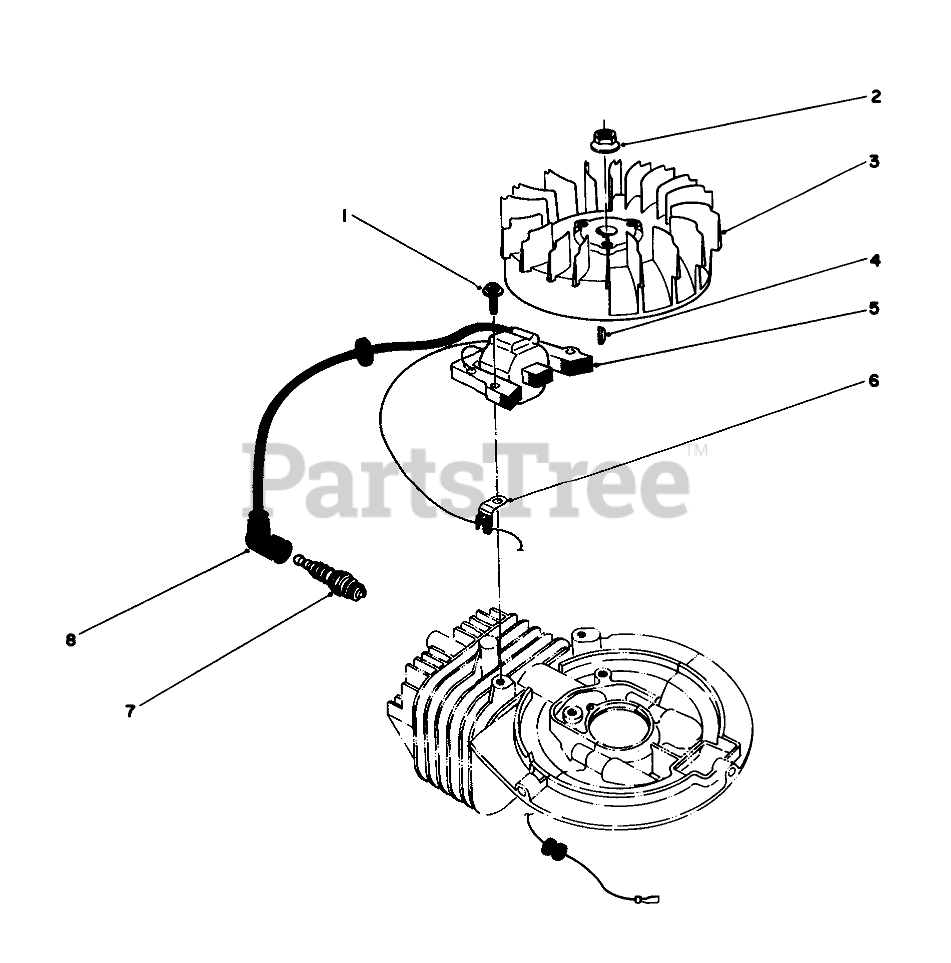 2
3
1
4
5
6
PartsTree™
8
7