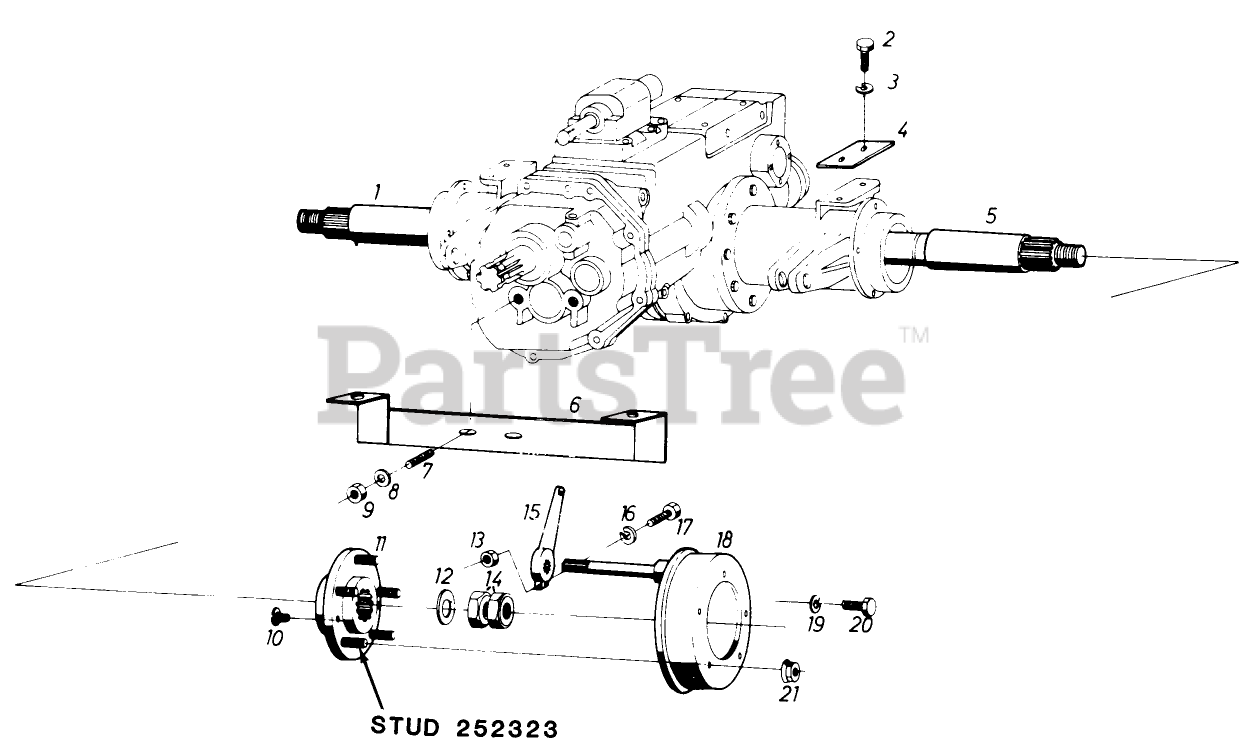 2
3
4
1
5
PartsTree™
6
7
8
9
15
16
17
18
13
11
12
14
10
19
20
21
STUD 252323