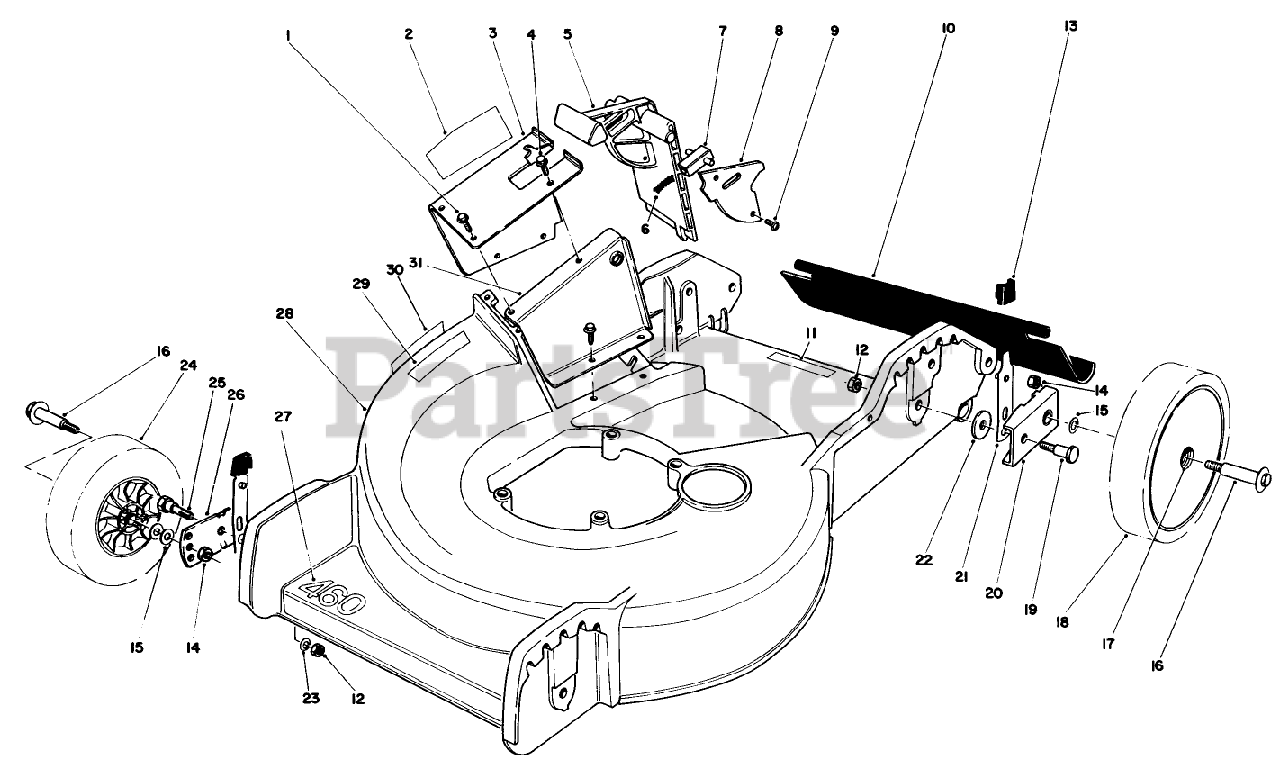 1
2
3
4
5
7
8
9
10
13
6
31
30
29
28
11
12
14
15
16
24
25
26
27
22
21
20
19
18
17
16
15
14
23
12
460
PartsTree