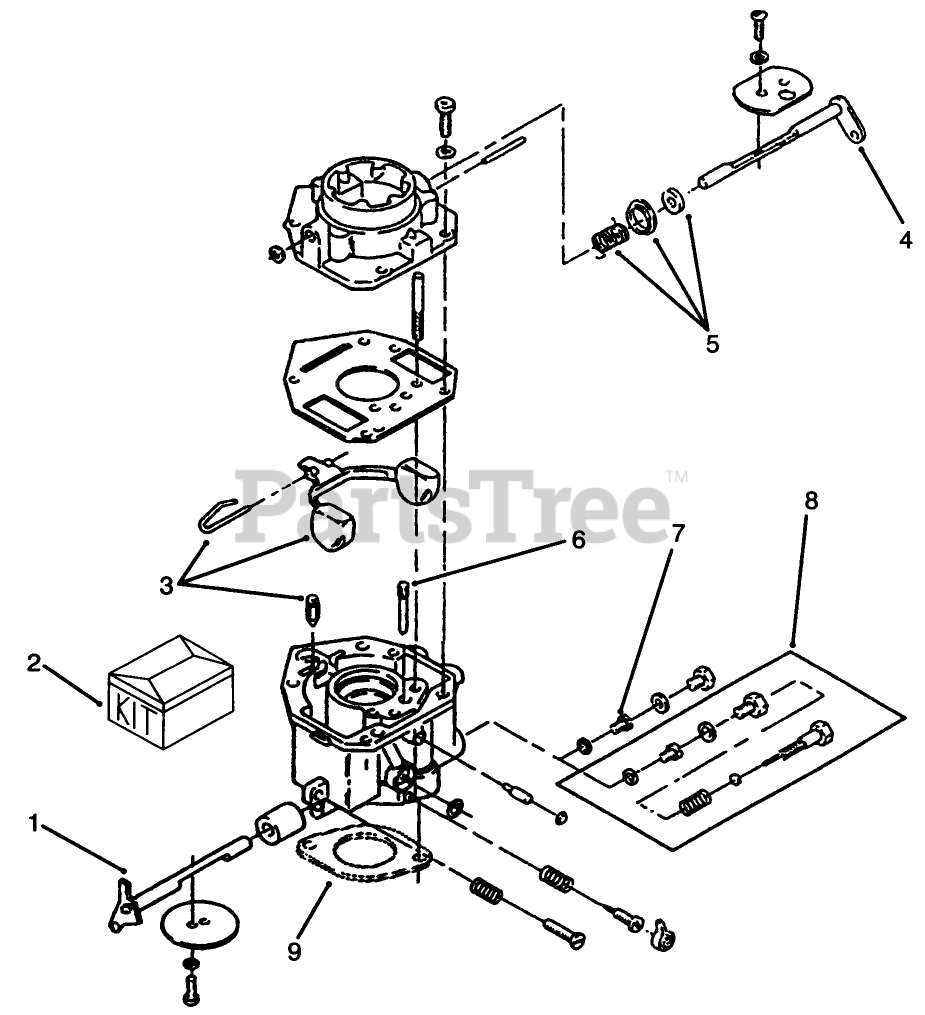 4
5
PartsTree™
8
7
6
3
2
KIT
1
9