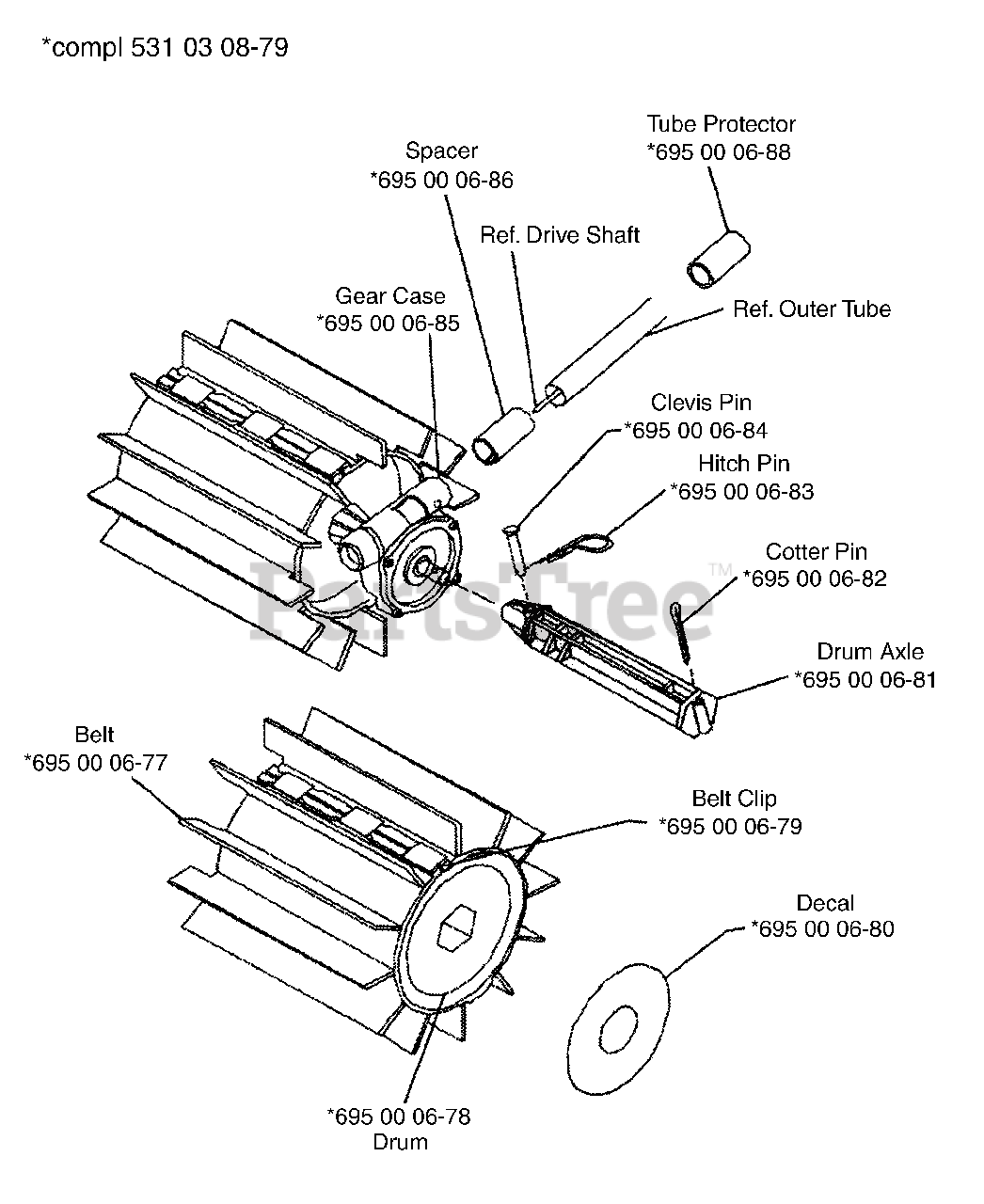 *compl 531 03 08-79

Tube Protector
*695 00 06-88

Spacer
*695 00 06-86

Ref. Drive Shaft

Gear Case
*695 00 06-85

Ref. Outer Tube

Clevis Pin
*695 00 06-84

Hitch Pin
*695 00 06-83

Cotter Pin
*695 00 06-82

PartsTree™

Drum Axle
*695 00 06-81

Belt
*695 00 06-77

Belt Clip
*695 00 06-79

Decal
*695 00 06-80

*695 00 06-78
Drum