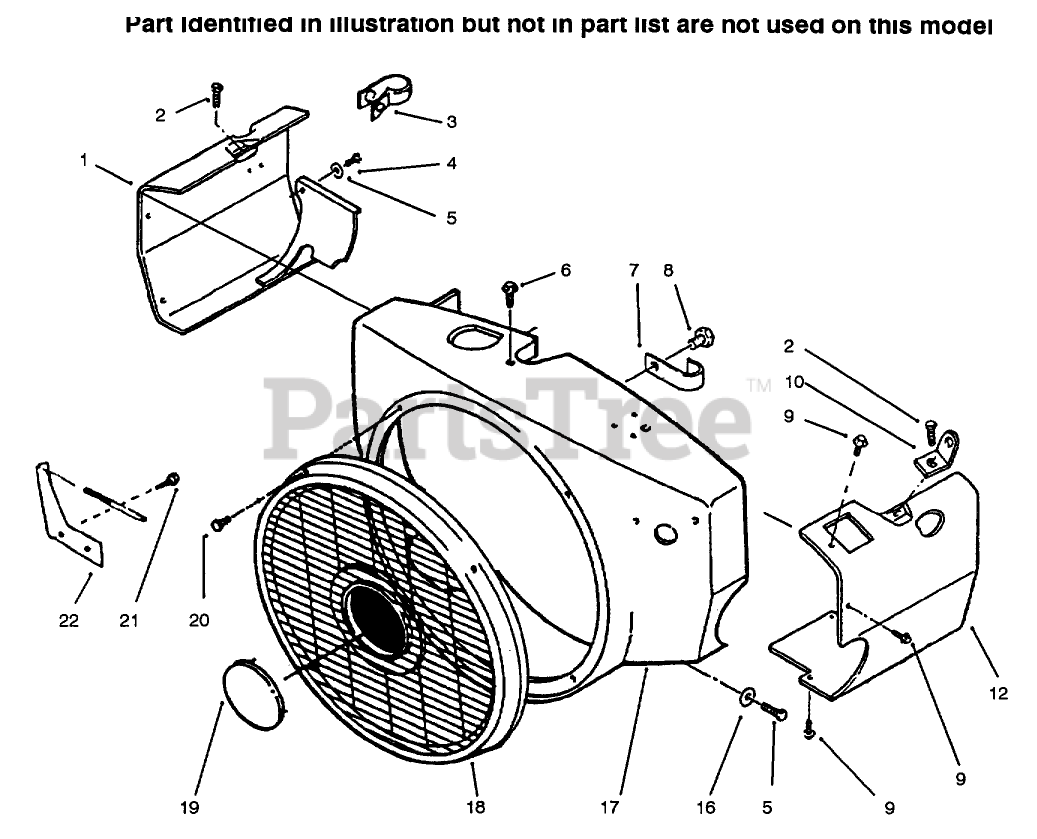 Part identified in illustration but not in part list are not used on this model

2
3
1
4
5
6
7
8
2
10
9
PartsTree™
22
21
20
12
9
19
18
17
16
5
9