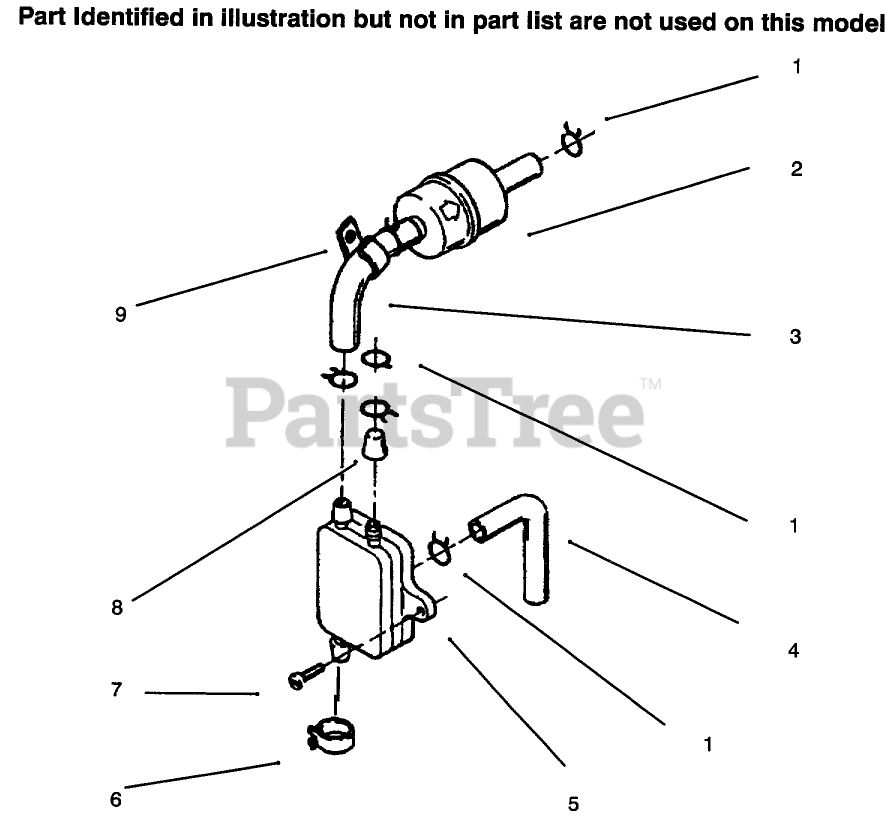 Part Identified in illustration but not in part list are not used on this model

1
2
9
3
PartsTree™
1
8
4
7
1
6
5