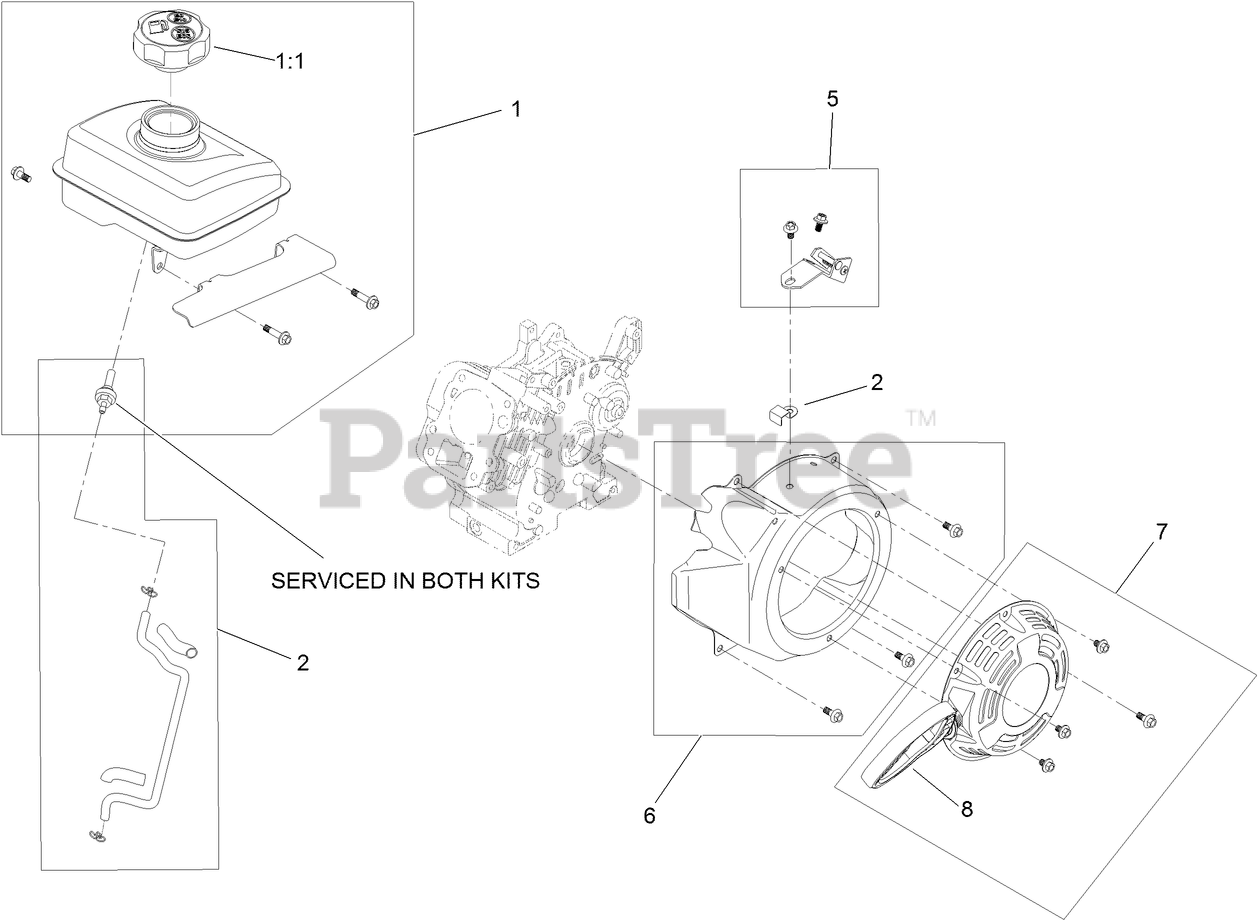 1:1
1
5
2
PartsTree™
SERVICED IN BOTH KITS
7
2
6
8