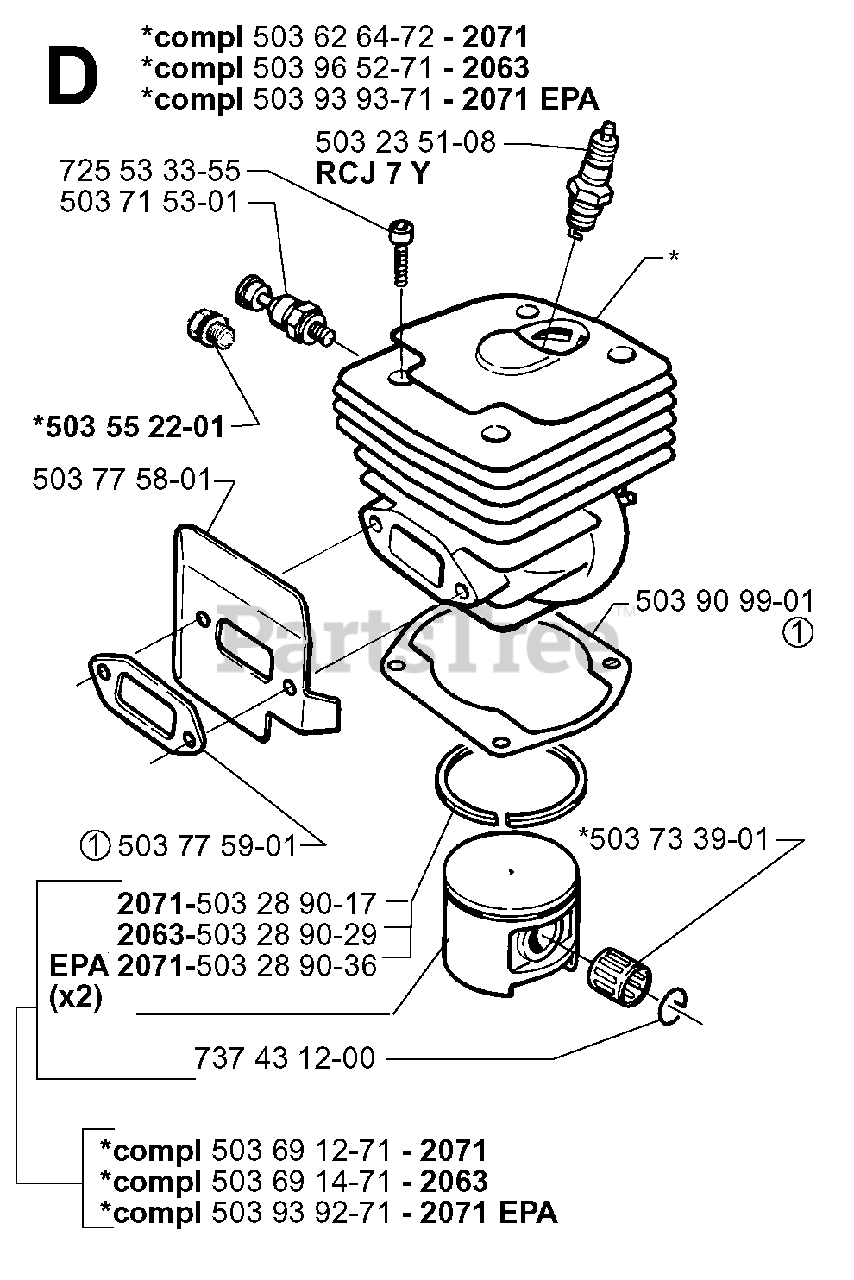 D
*compl 503 62 64-72 - 2071
*compl 503 96 52-71 - 2063
*compl 503 93 93-71 - 2071 EPA

503 23 51-08
RCJ 7 Y

725 53 33-55
503 71 53-01

*

*503 55 22-01

503 77 58-01

PartsTree

503 90 99-01
①

① 503 77 59-01

*503 73 39-01

2071-503 28 90-17
2063-503 28 90-29
EPA 2071-503 28 90-36
(x2)

737 43 12-00

*compl 503 69 12-71 - 2071
*compl 503 69 14-71 - 2063
*compl 503 93 92-71 - 2071 EPA