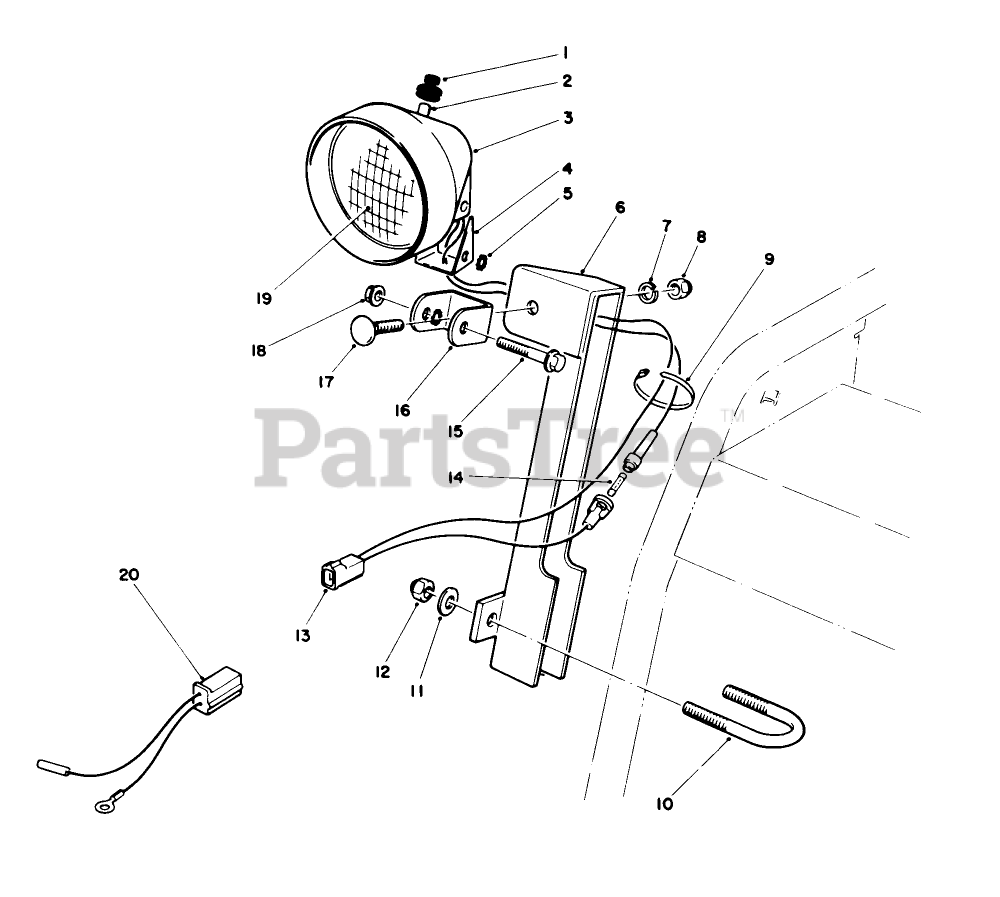 1
2
3
4
5
6
7
8
9
19
18
17
16
15
PartsTree™
14
20
13
12
11
10