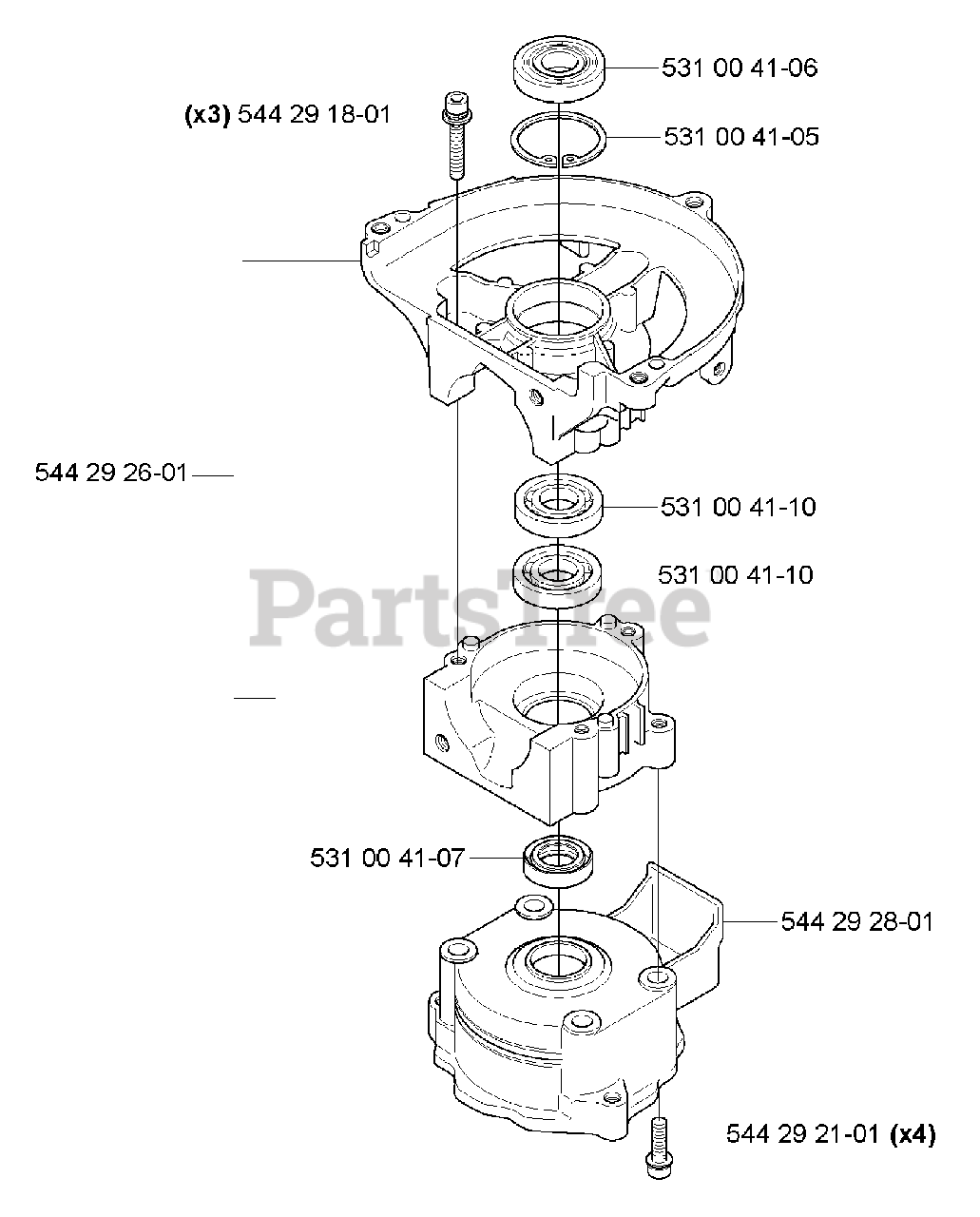 531 00 41-06

(x3) 544 29 18-01

531 00 41-05

544 29 26-01

531 00 41-10

531 00 41-10

PartsTree

531 00 41-07

544 29 28-01

544 29 21-01 (x4)