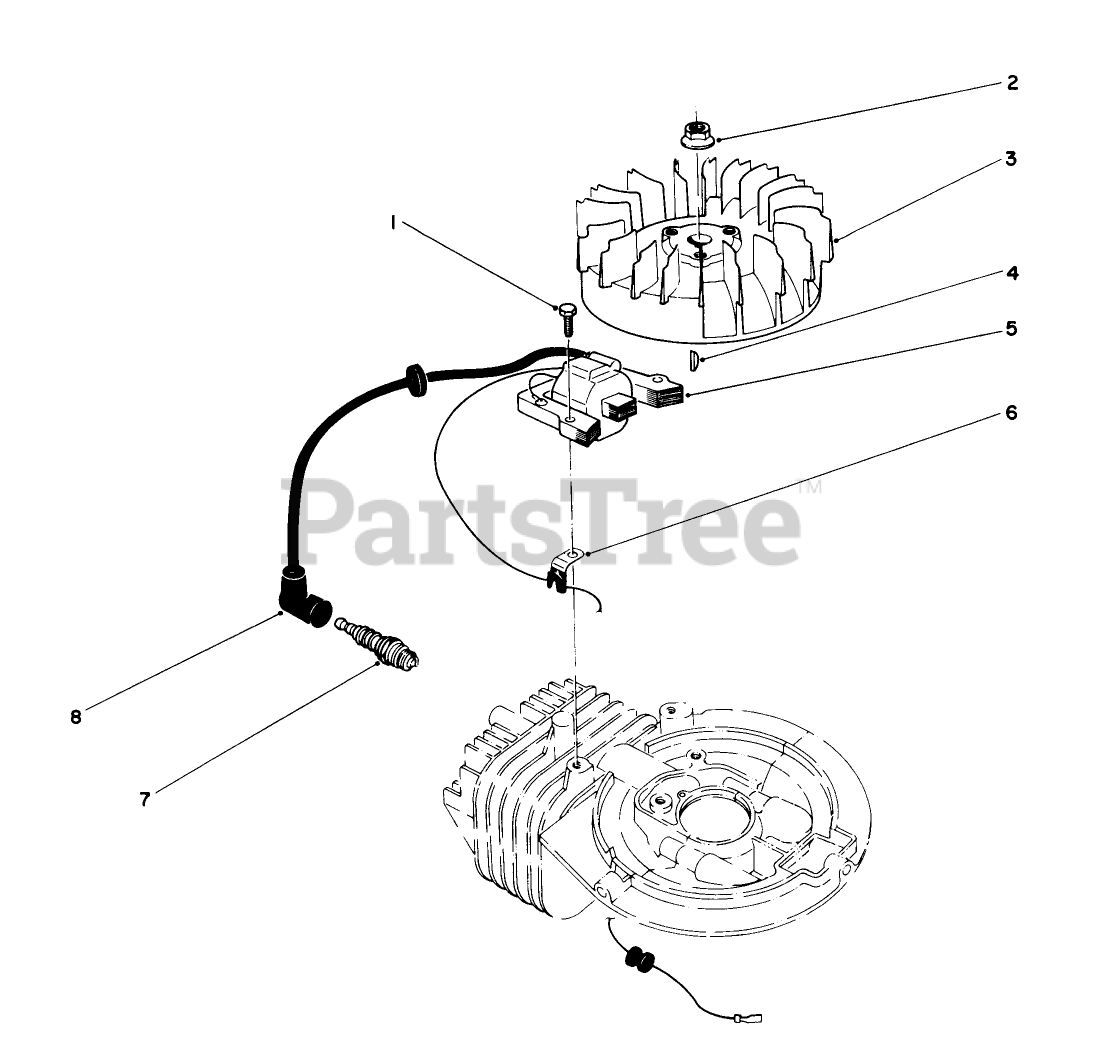 2
3
1
4
5
6
PartsTree™
8
7