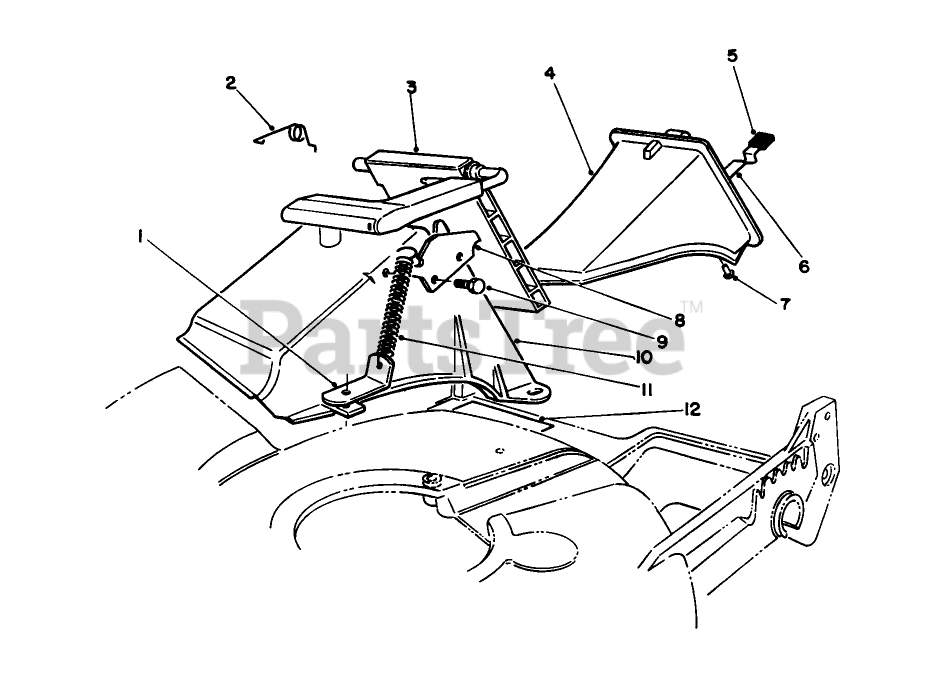 2
3
4
5
1
6
7
8
9
10
11
12
PartsTree™