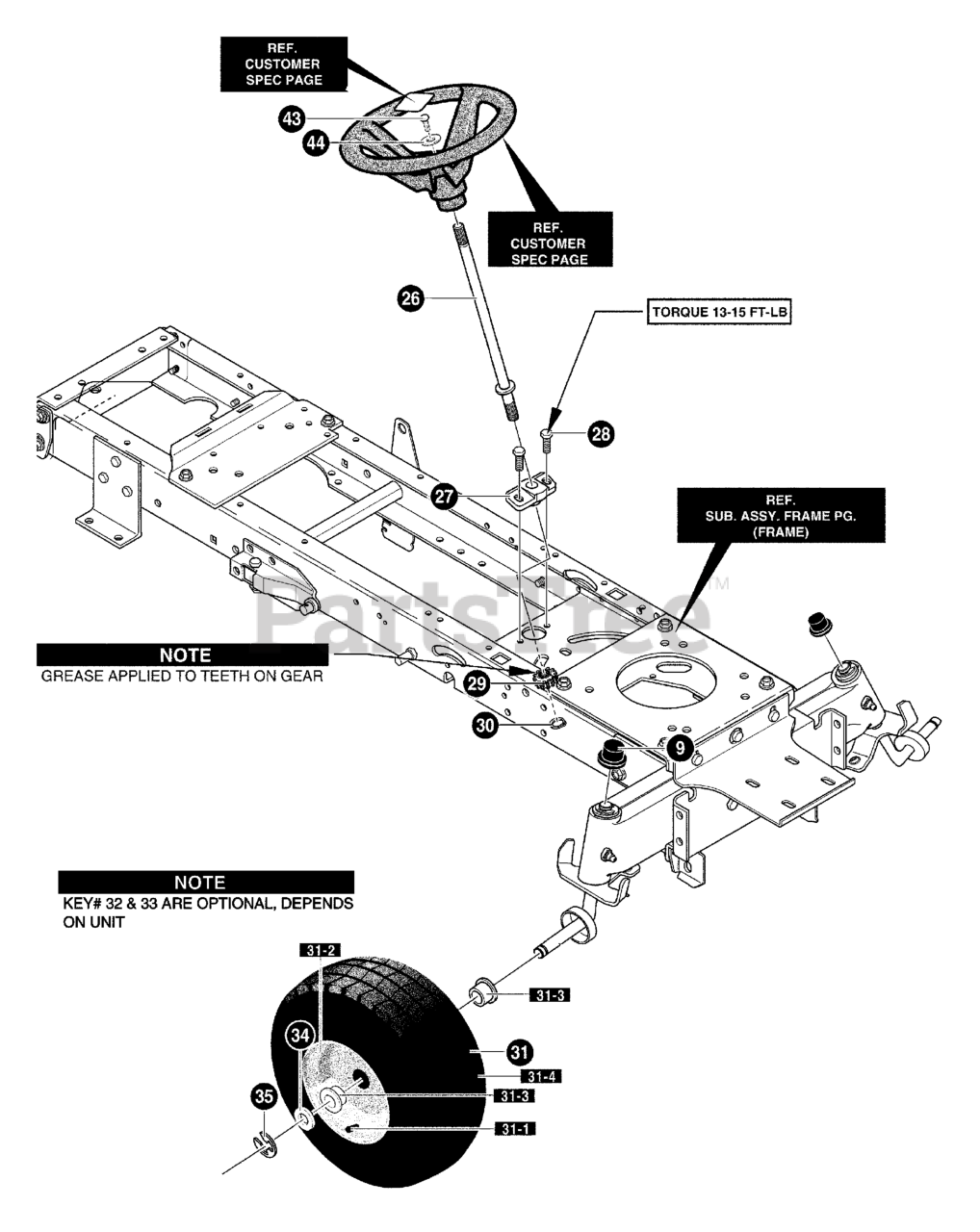 REF. CUSTOMER SPEC PAGE

43

44

REF. CUSTOMER SPEC PAGE

26

TORQUE 13-15 FT-LB

28

27

REF. SUB. ASSY. FRAME PG. (FRAME)

PartsTree™

NOTE
GREASE APPLIED TO TEETH ON GEAR

29

30

9

NOTE
KEY# 32 & 33 ARE OPTIONAL, DEPENDS ON UNIT

31-2

31-3

34

31

31-4

35

31-3

31-1