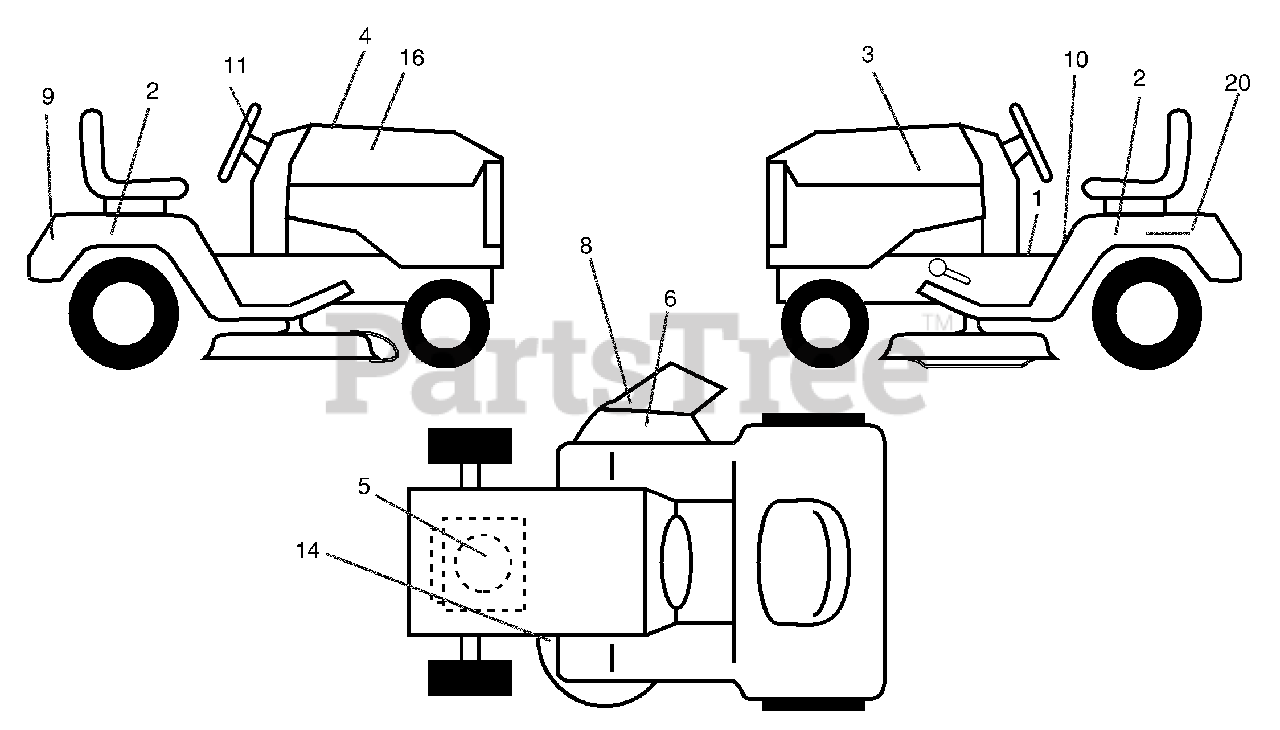 9
2
11
4
16
3
10
2
20
1
8
6
5
14
PartsTree™