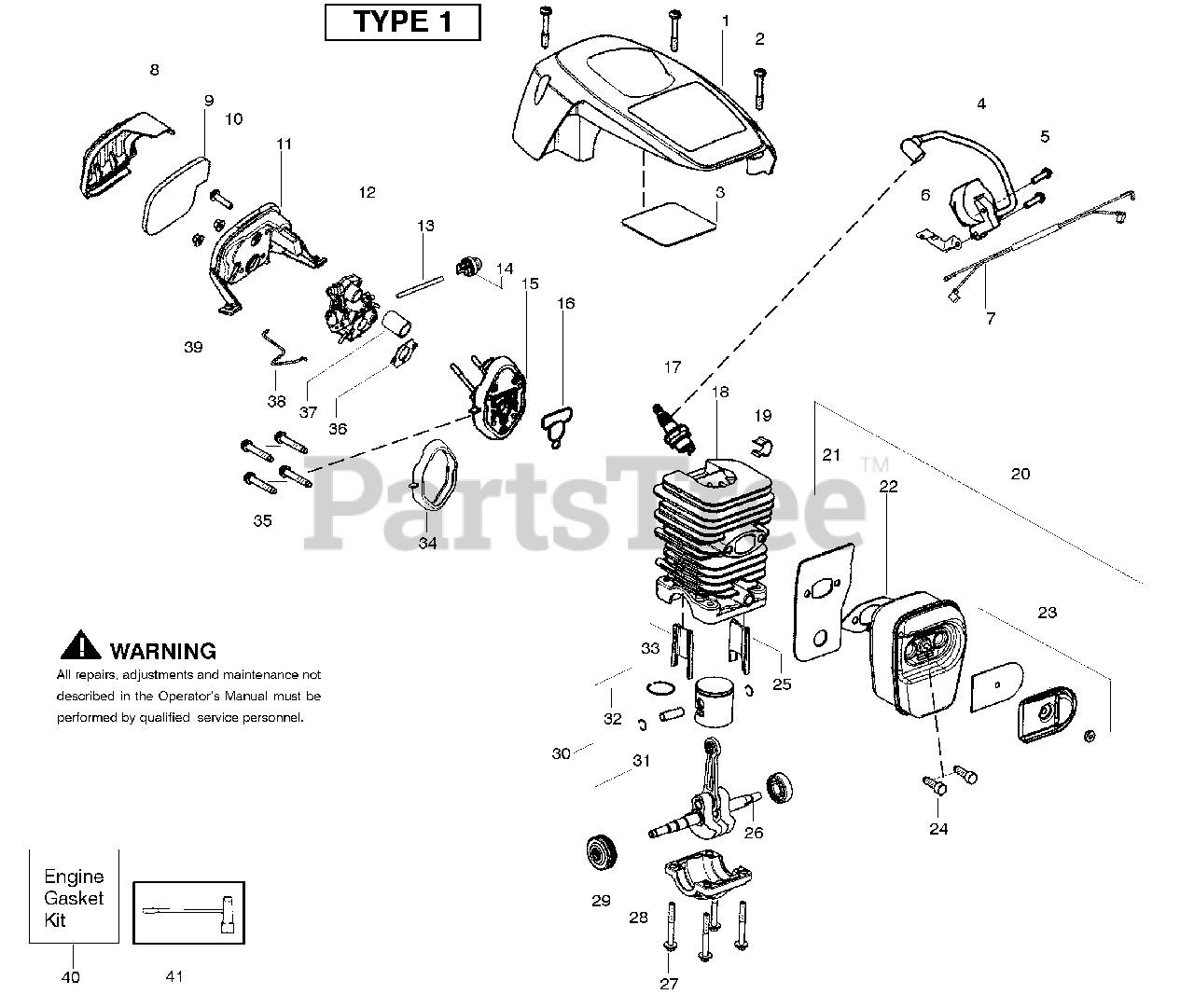 TYPE 1

1
2
3
4
5
6
7
8
9
10
11
12
13
14
15
16
17
18
19
20
21
22
23
24
25
26
27
28
29
30
31
32
33
34
35
36
37
38
39

PartsTree™

WARNING
All repairs, adjustments and maintenance not described in the Operator's Manual must be performed by qualified service personnel.

Engine Gasket Kit
40
41