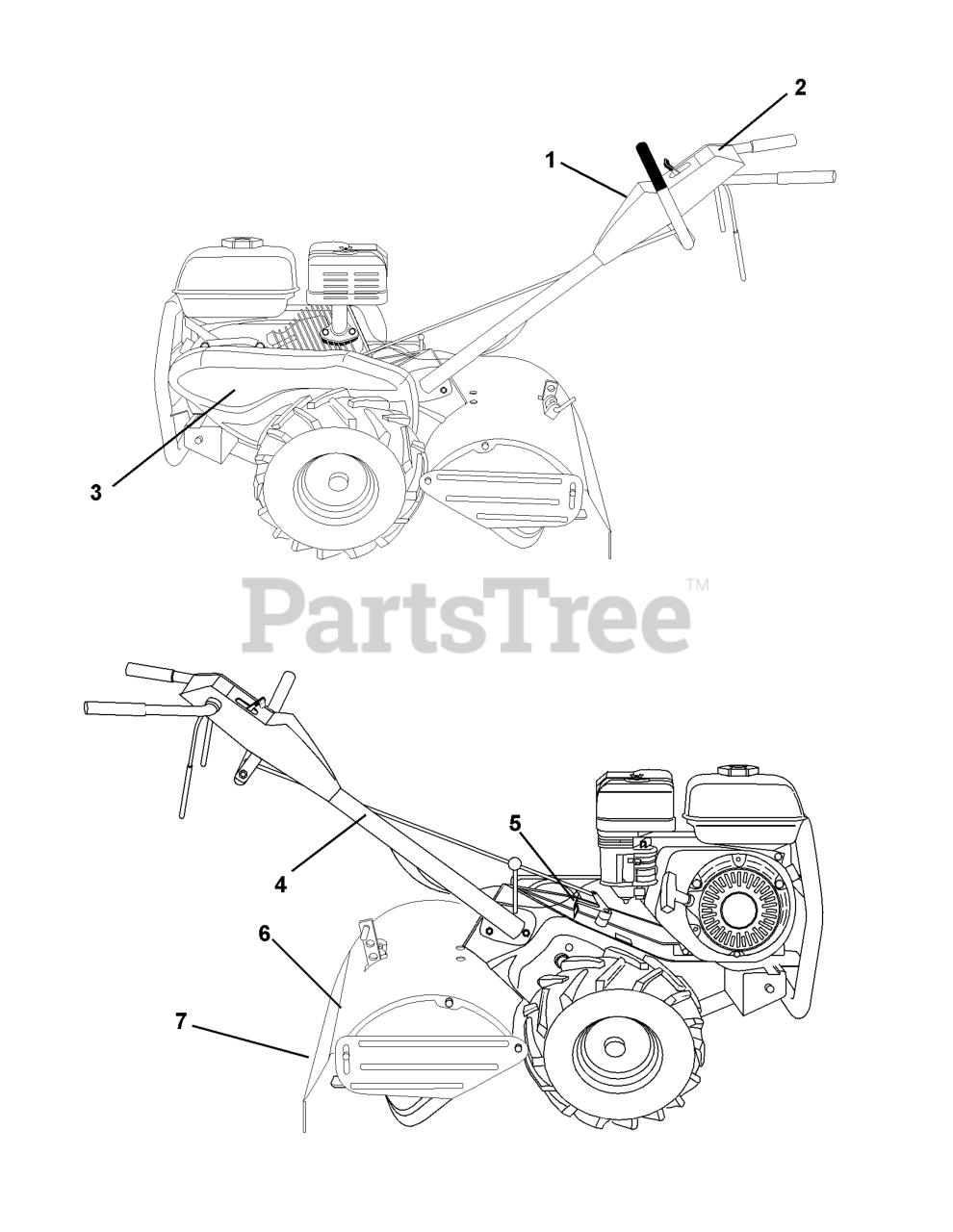 2
1
3
PartsTree™
5
4
6
7