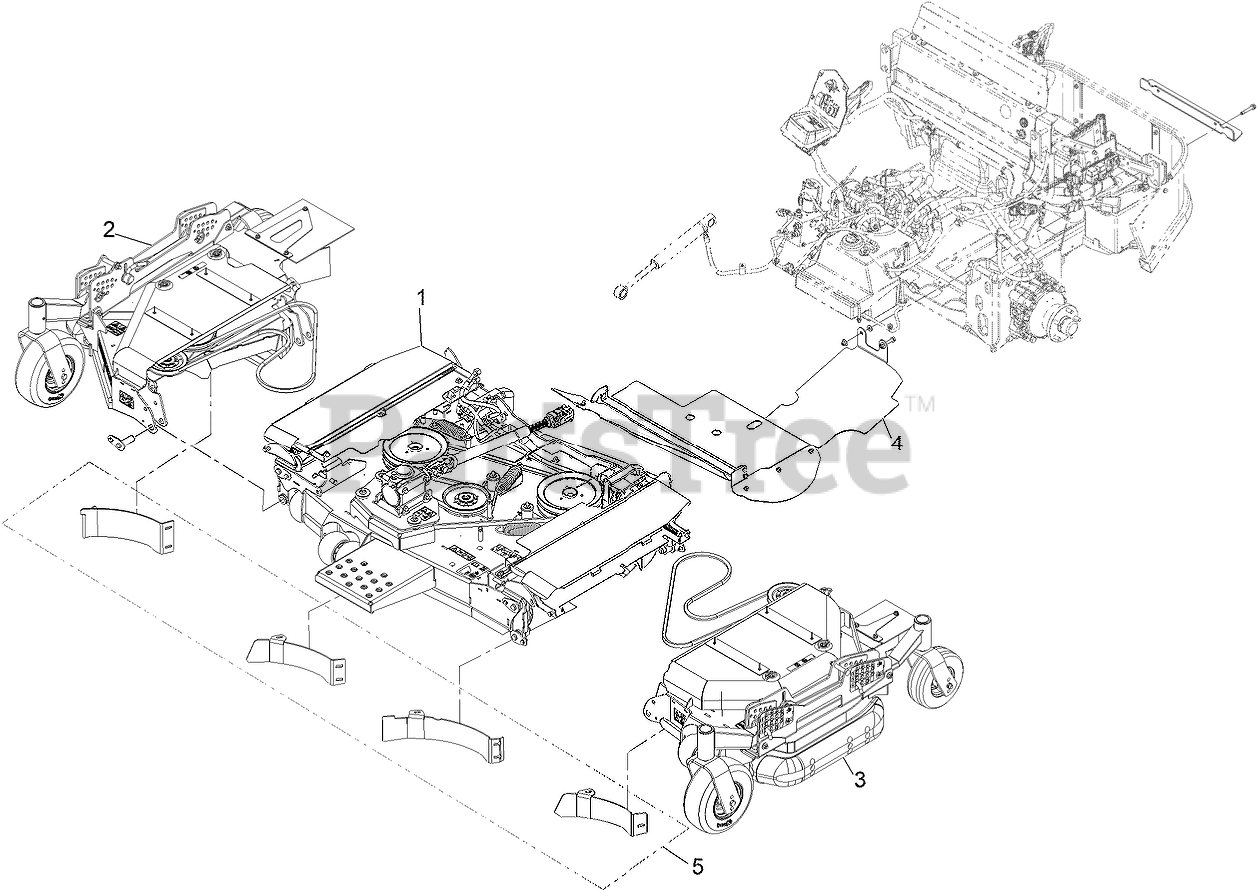 2
1
PartsTree™
4
3
5