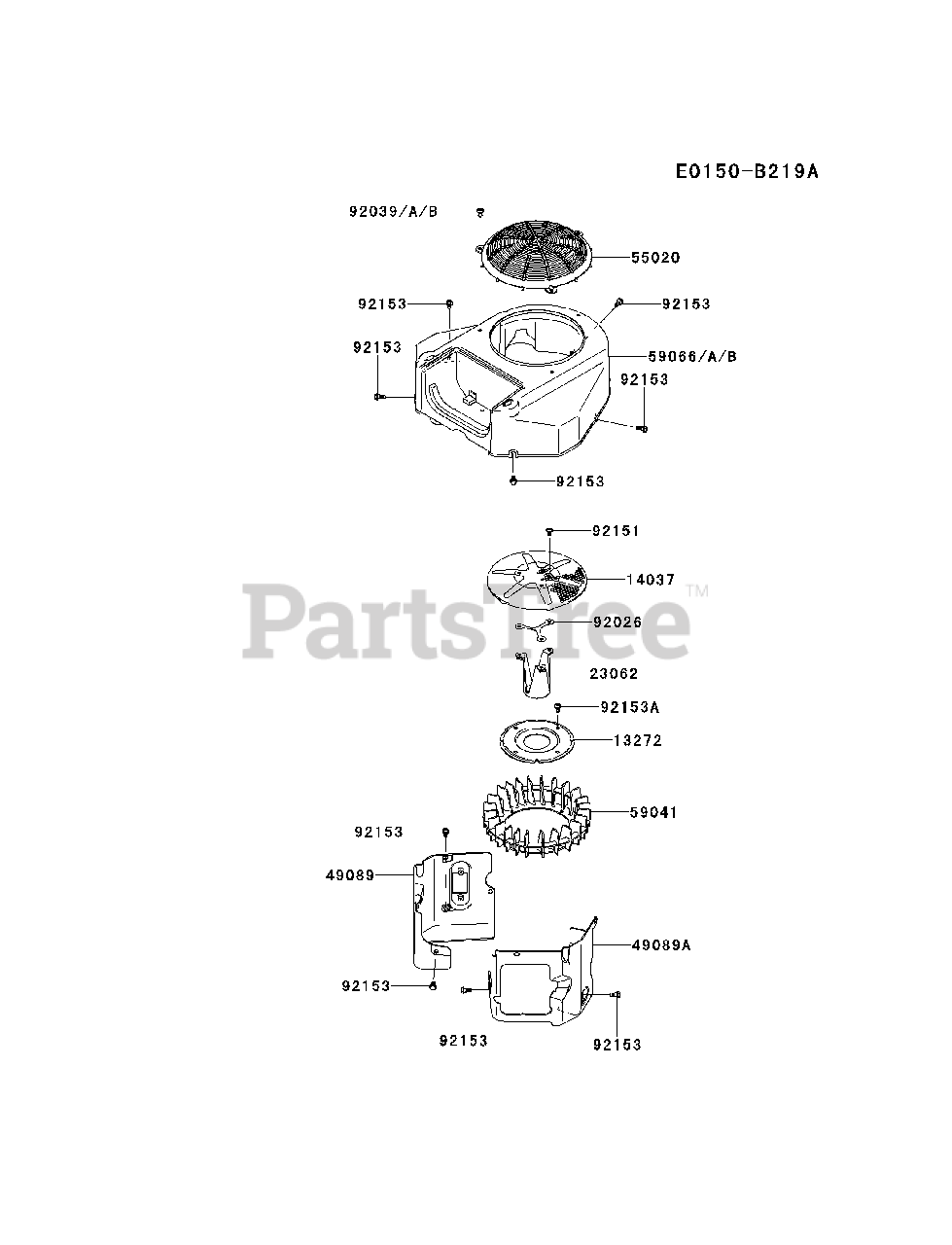 E0150-B219A

92039/A/B
55020
92153
92153
92153
59066/A/B
92153
92153

92151
14037
PartsTree™
92026
23062
92153A
13272
59041
92153
49089
49089A
92153
92153
92153