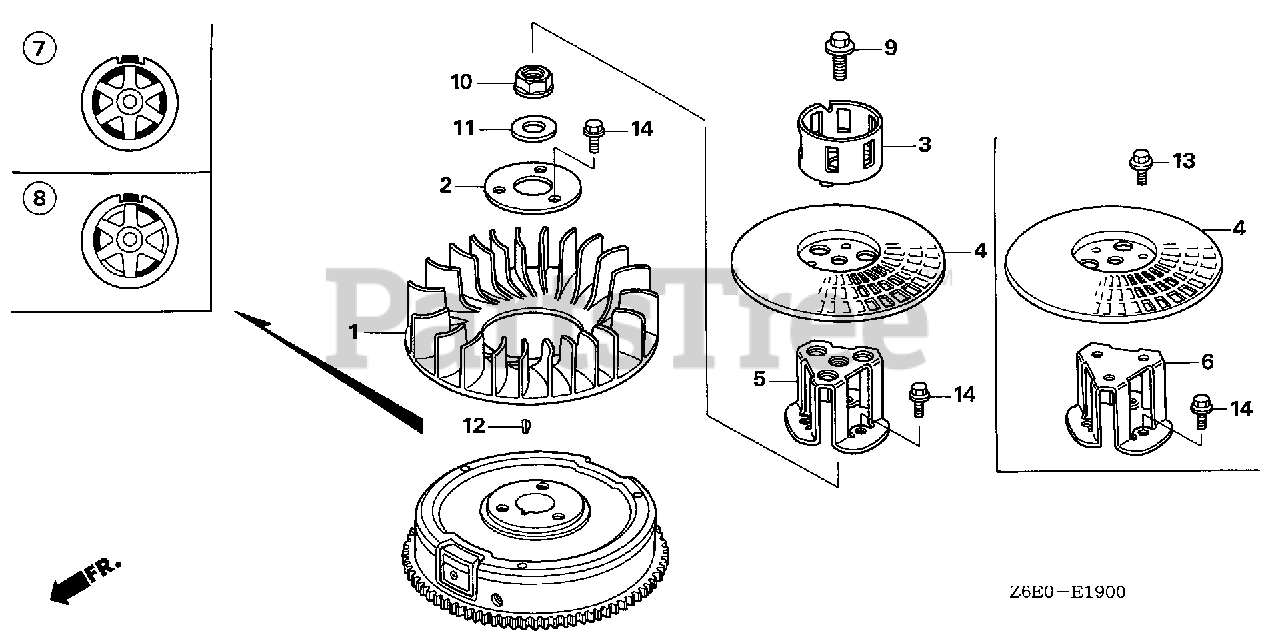 7
8
10
11
14
2
1
12
9
3
4
5
14
13
4
6
14
PartsTree
FR.
Z6E0-E1900