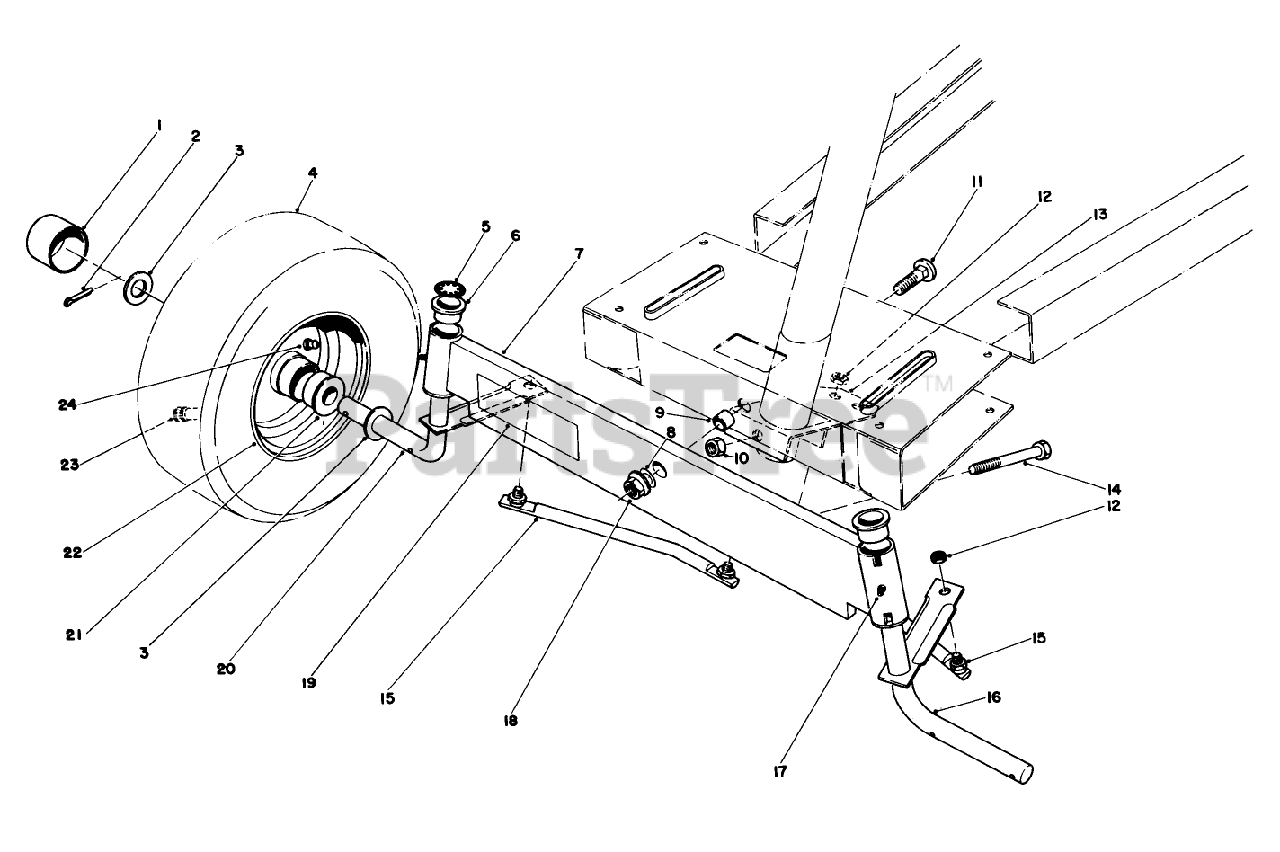 1
2
3
4
5
6
7
11
12
13
24
23
22
21
3
20
19
15
18
9
8
10
14
12
15
16
17
PartsTree™