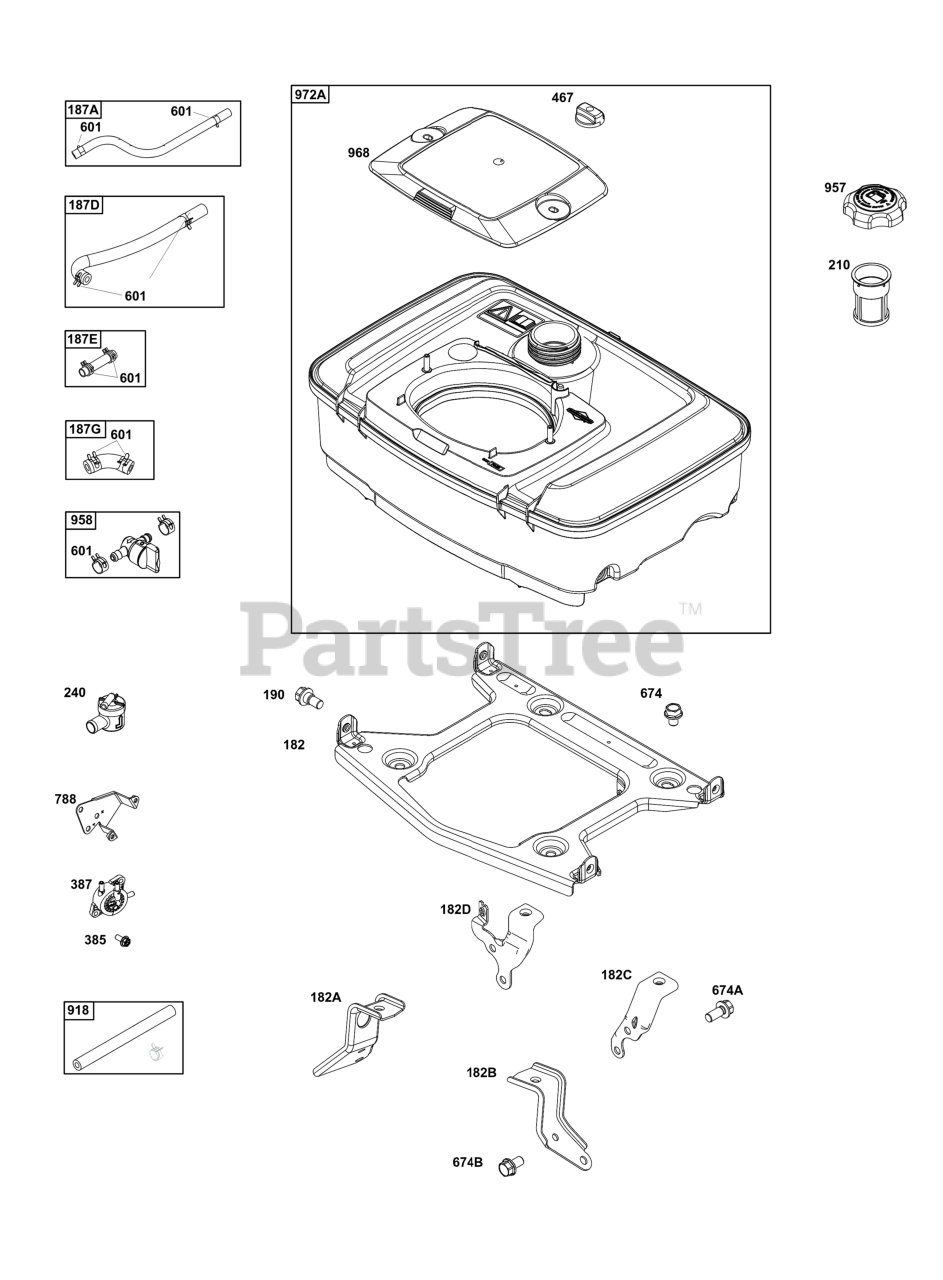 187A
601
601

187D
601

187E
601

187G
601

958
601

972A
467
968

957
210

PartsTree™

240
190
182
674

788

387
385

182D
182C
674A

918
182A
182B
674B