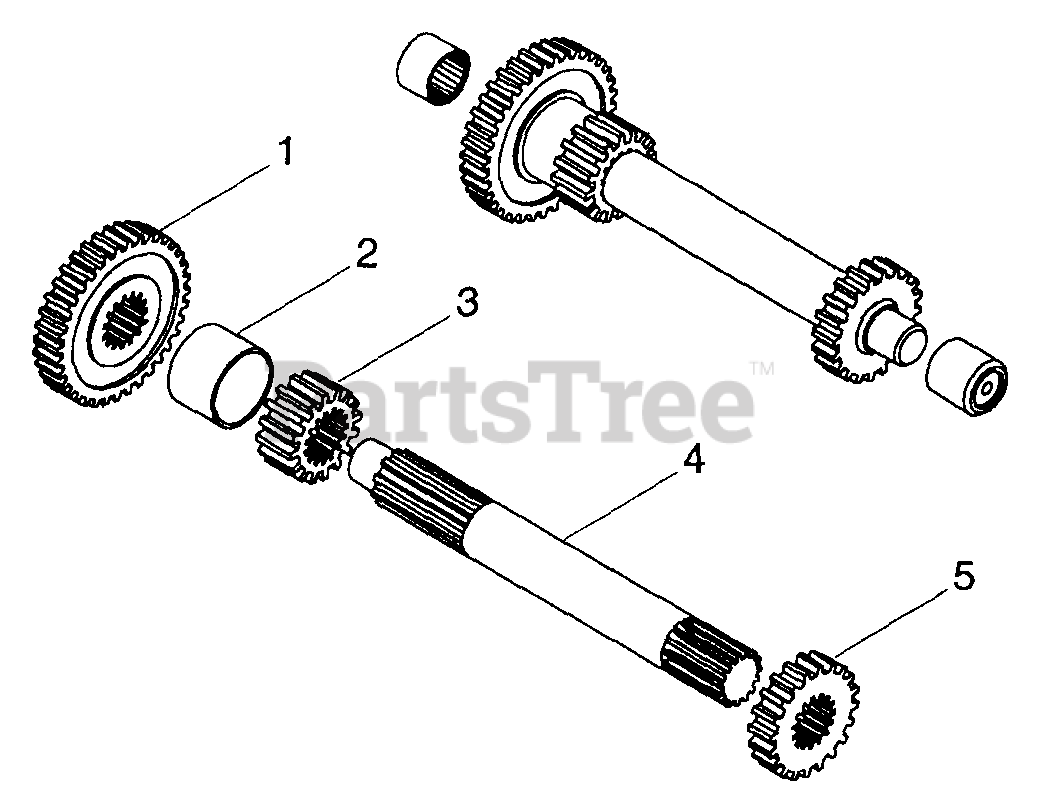 1
2
3
PartsTree™
4
5