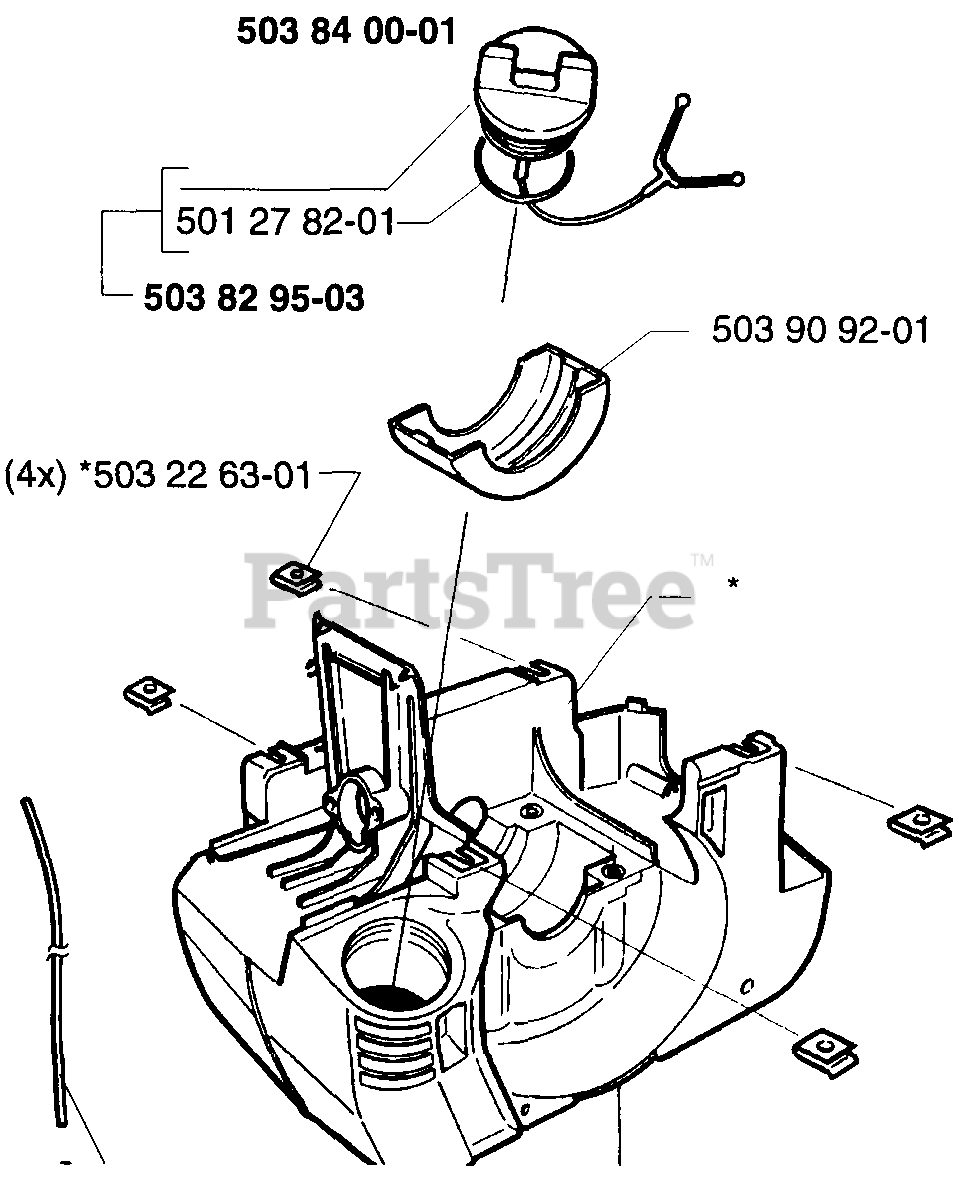 503 84 00-01

501 27 82-01

503 82 95-03

503 90 92-01

(4x) *503 22 63-01

PartsTree™

*