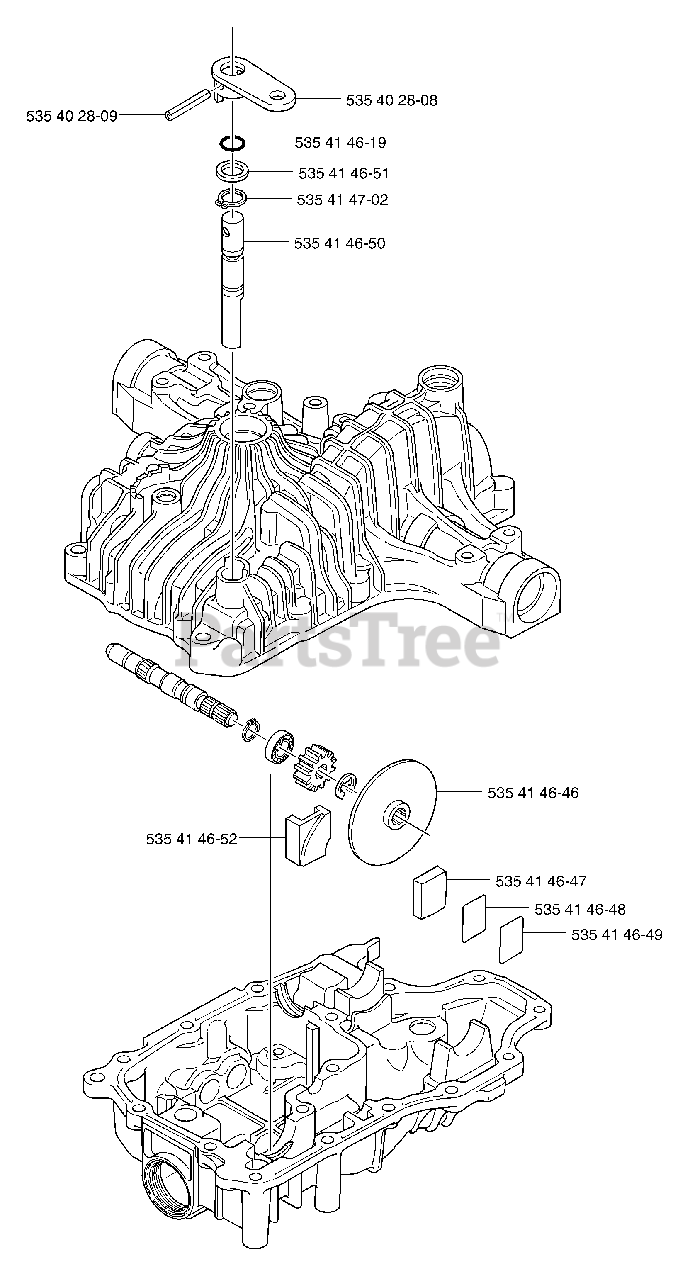 535 40 28-09

535 40 28-08

535 41 46-19

535 41 46-51

535 41 47-02

535 41 46-50

PartsTree

535 41 46-46

535 41 46-52

535 41 46-47

535 41 46-48

535 41 46-49