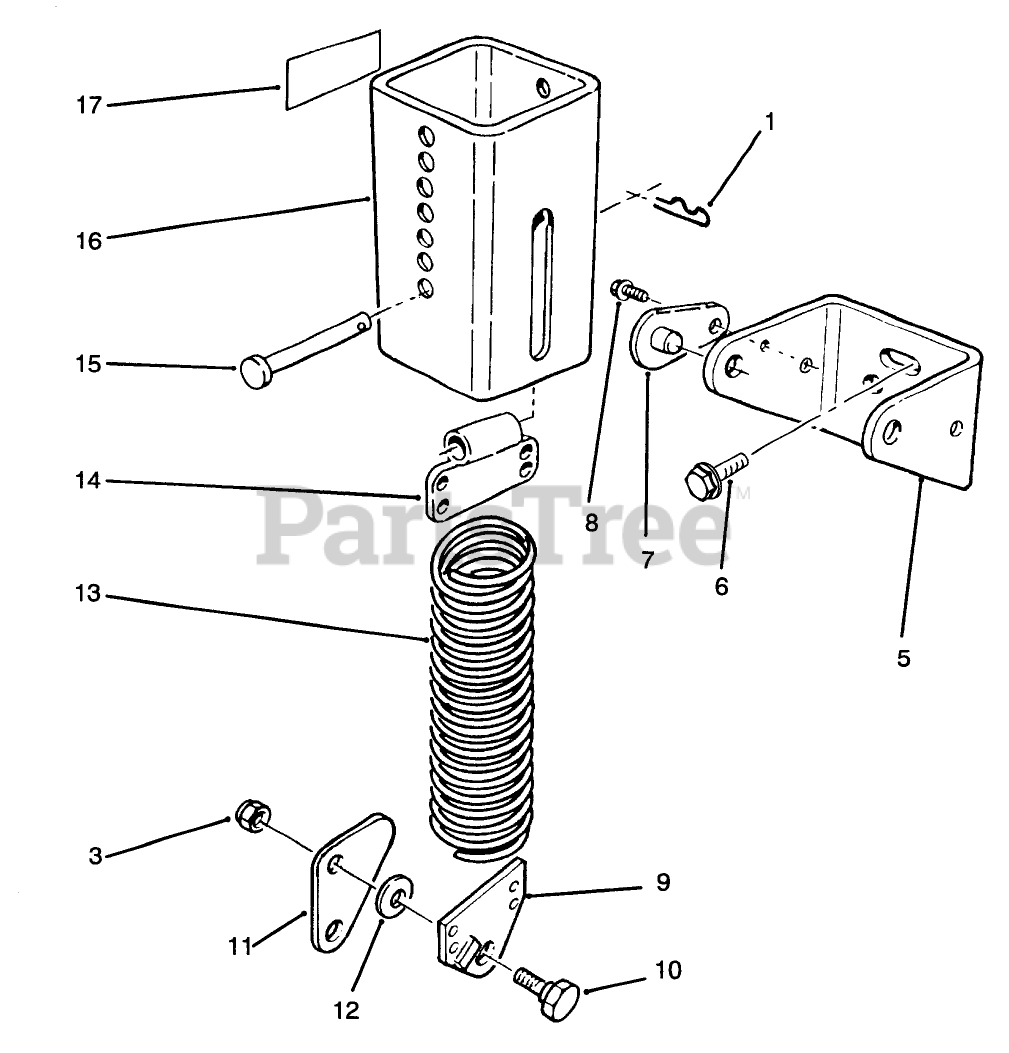 17

1

16

15

8

7

6

5

14

PartsTree™

13

3

9

11

12

10