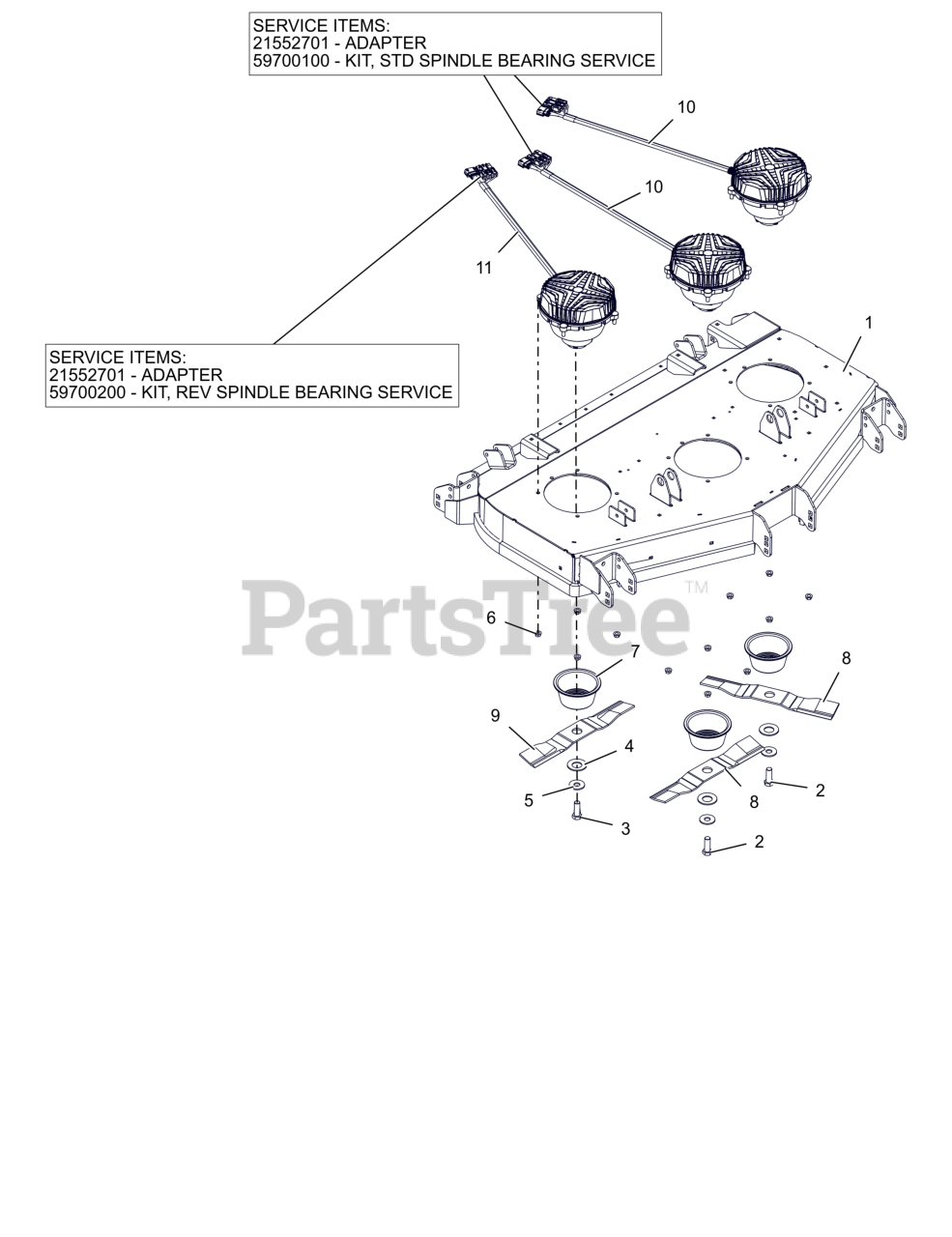 SERVICE ITEMS:
21552701 - ADAPTER
59700100 - KIT, STD SPINDLE BEARING SERVICE

10

10

11

1

SERVICE ITEMS:
21552701 - ADAPTER
59700200 - KIT, REV SPINDLE BEARING SERVICE

PartsTree™

6

7

8

9

4

5

3

8

2

2