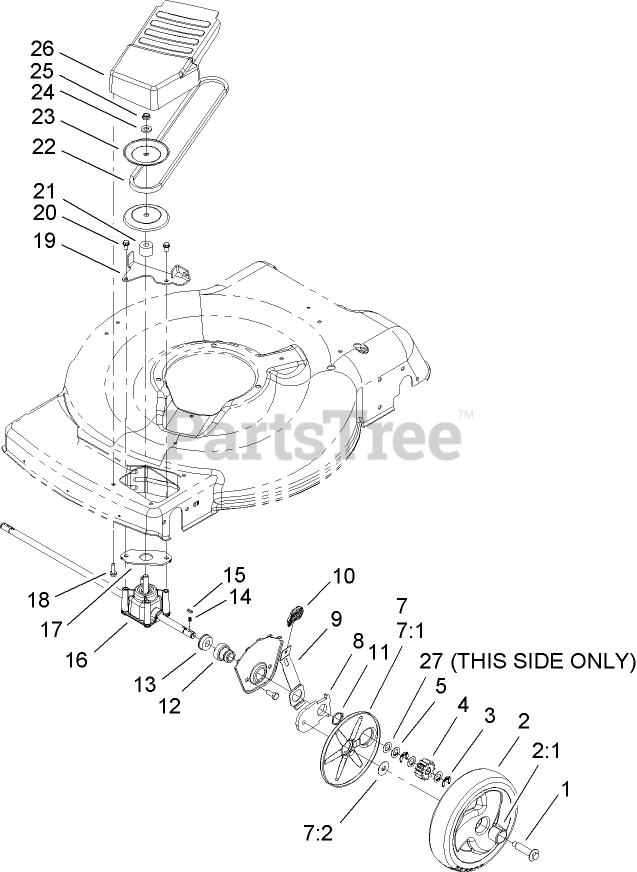 26
25
24
23
22
21
20
19
PartsTree™
18
17
16
15
14
13
12
10
9
8
11
7
7:1
27 (THIS SIDE ONLY)
5
4
3
2
2:1
1
7:2