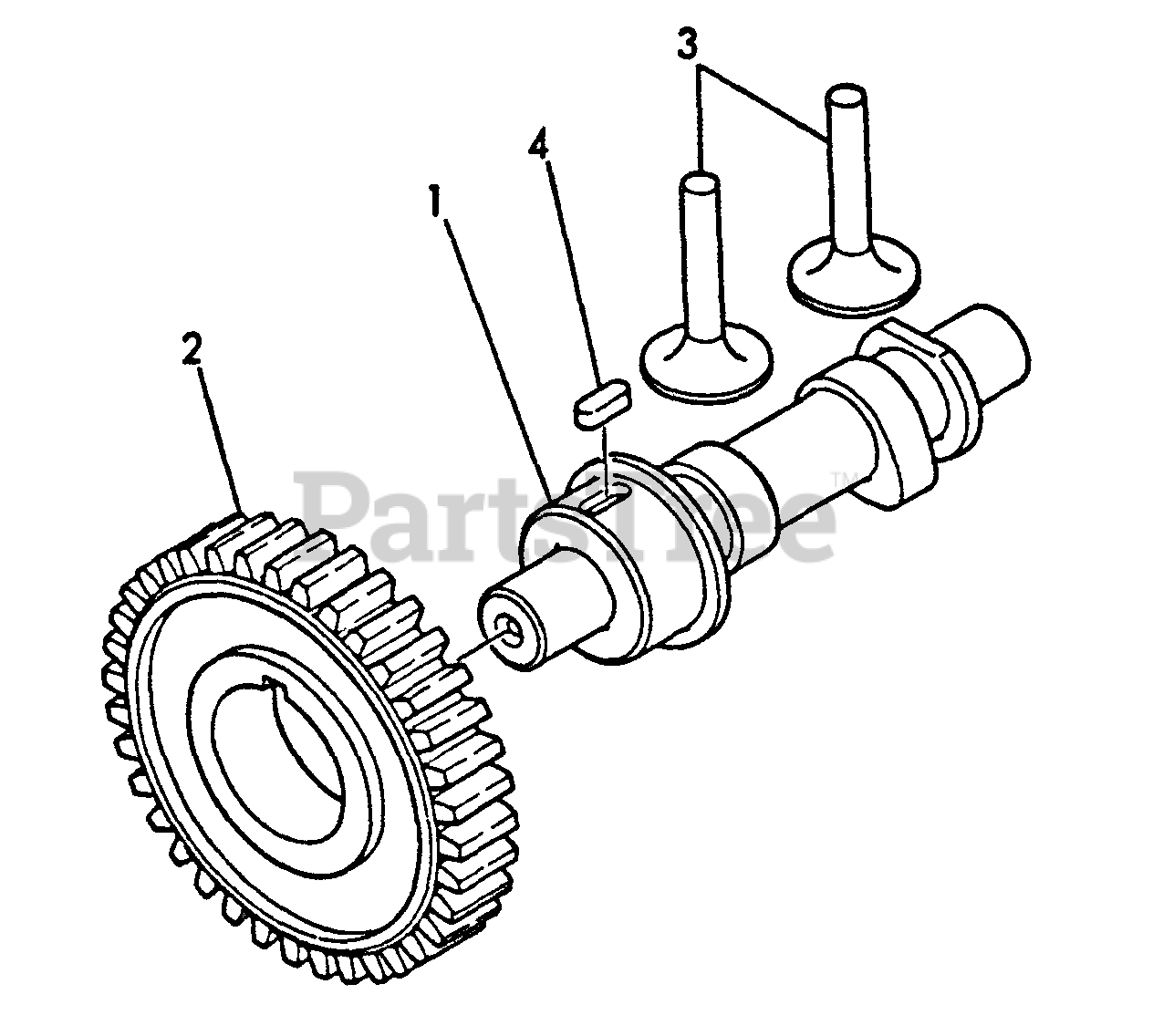 3
4
1
2
PartsTree™