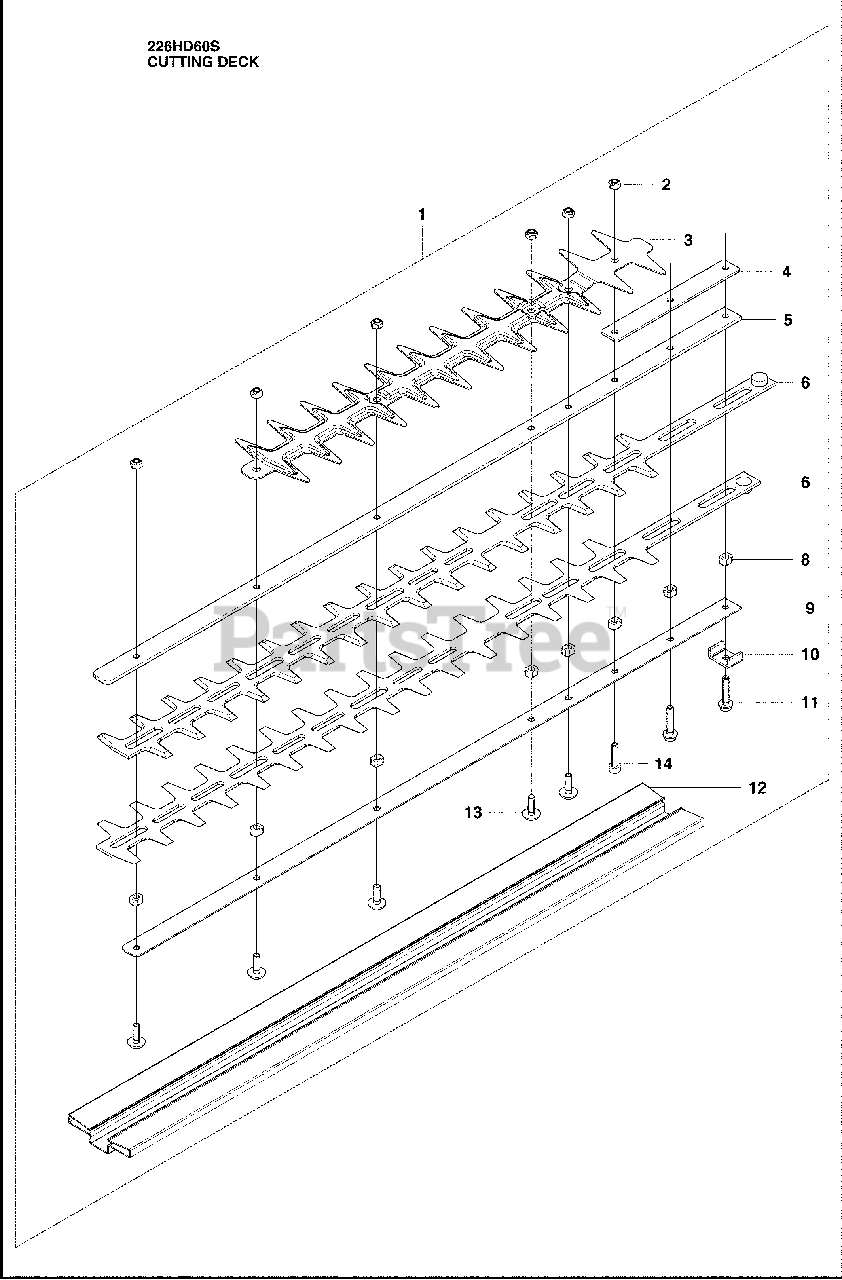 226HD60S
CUTTING DECK

1
2
3
4
5
6
6
8
9
10
11
14
12
13

PartsTree™