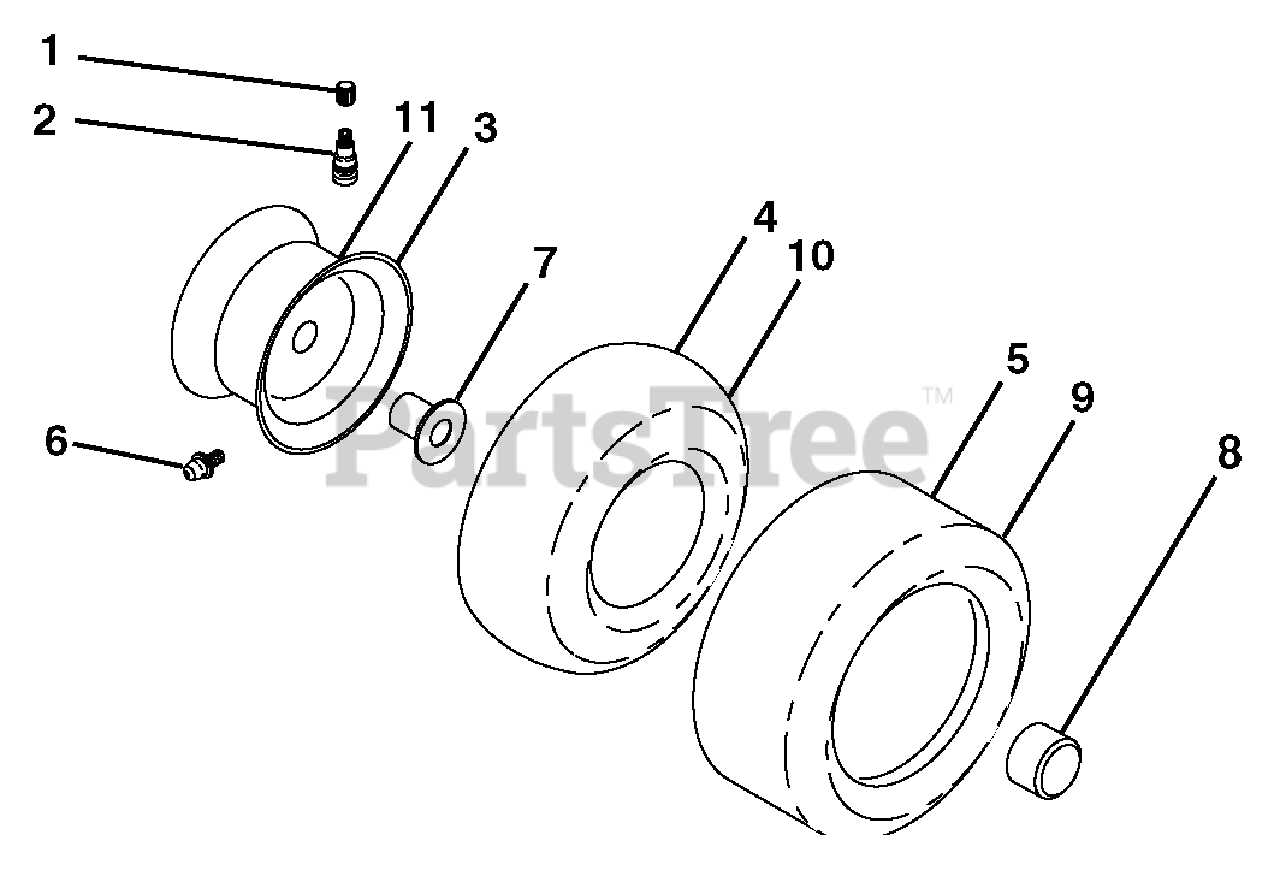 1
2
11
3
4
10
7
5
9
8
6
PartsTree™