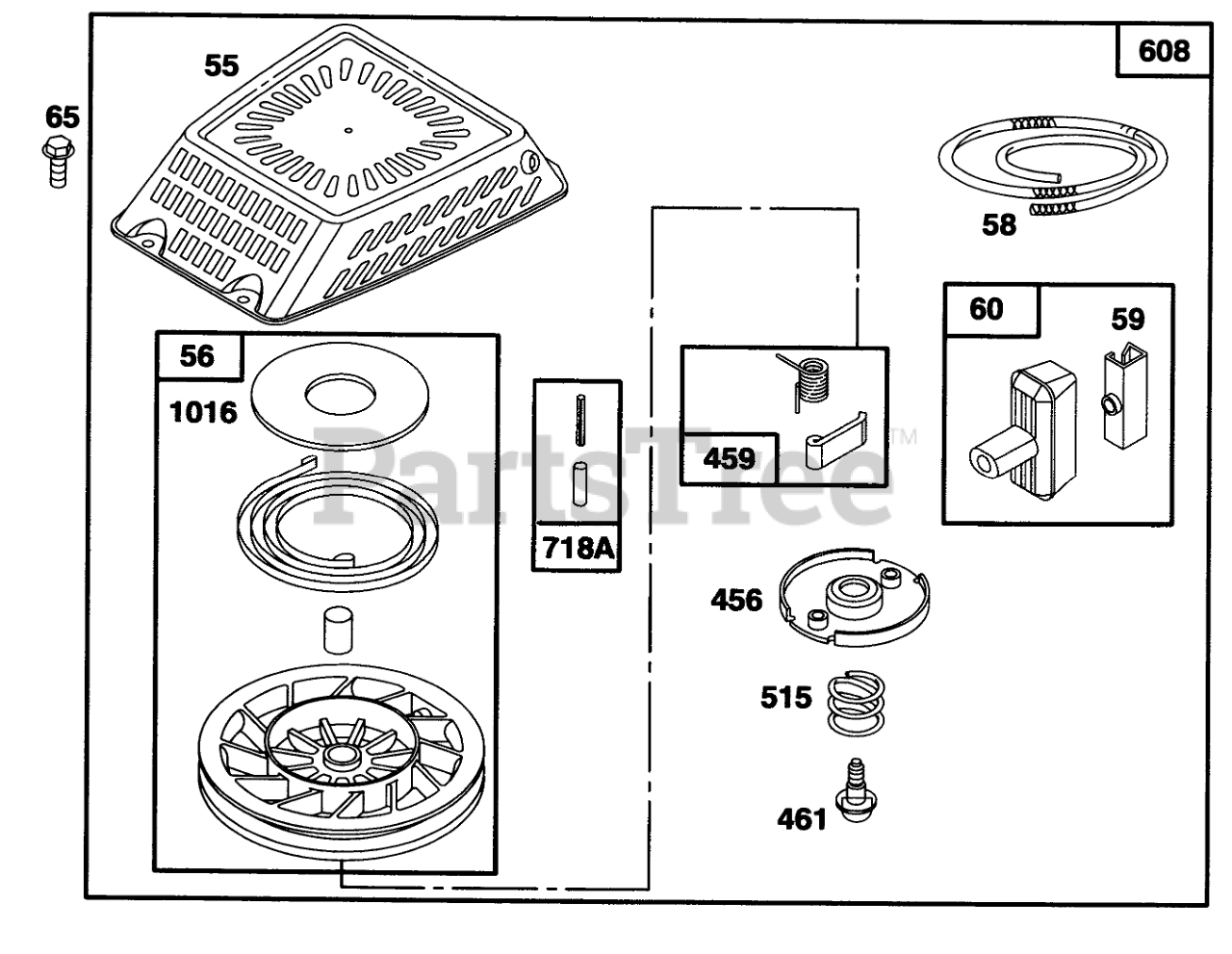 608

55

65

58

60

59

56

1016

718A

459

PartsTree™

456

515

461