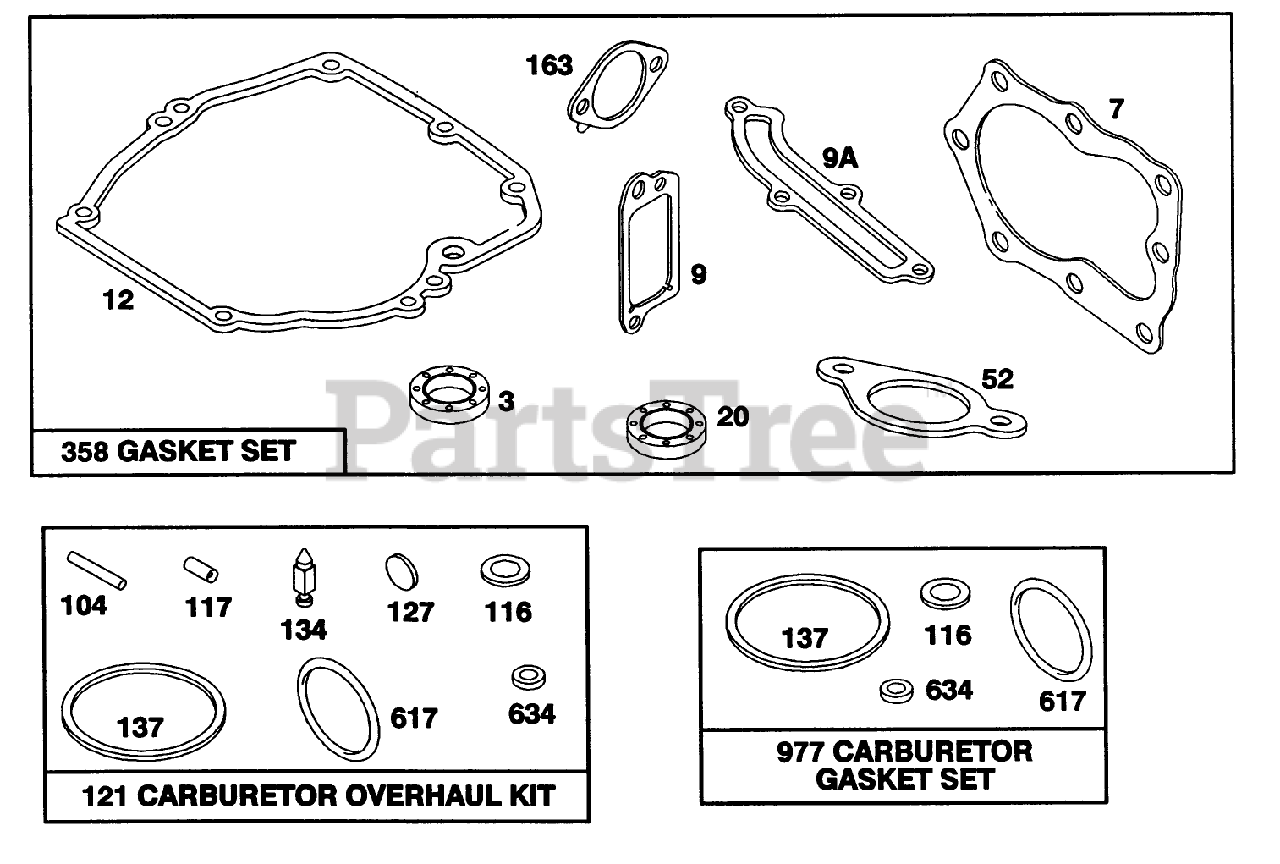 163
7
9A
12
9
3
20
52
358 GASKET SET
PartsTree

104
117
134
127
116
137
617
634
121 CARBURETOR OVERHAUL KIT

137
116
634
617
977 CARBURETOR GASKET SET