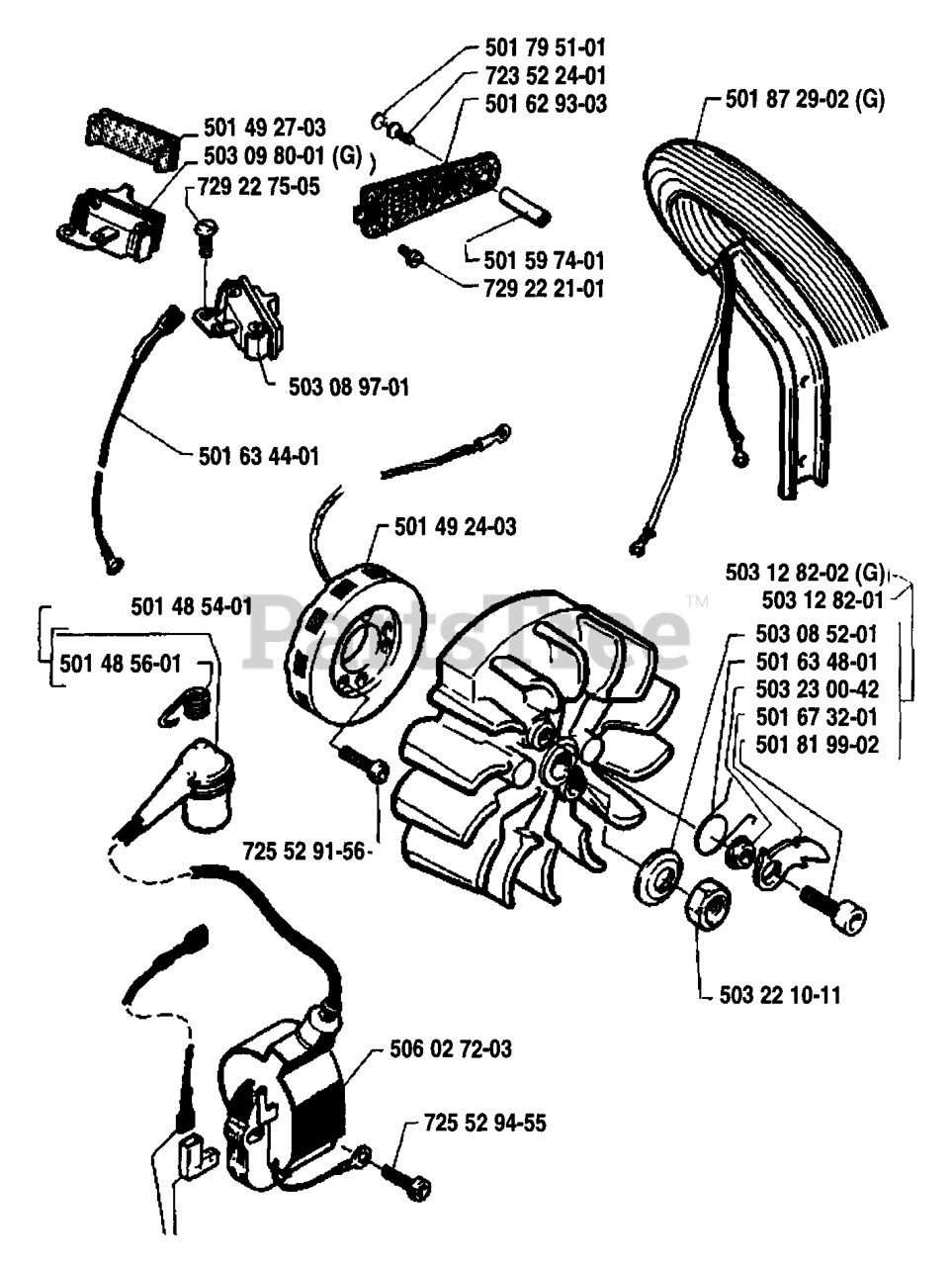 501 79 51-01
723 52 24-01
501 62 93-03
501 87 29-02 (G)
501 49 27-03
503 09 80-01 (G)
729 22 75-05
501 59 74-01
729 22 21-01
503 08 97-01
501 63 44-01
501 49 24-03
503 12 82-02 (G)
503 12 82-01
501 48 54-01
PartsTree™
503 08 52-01
501 48 56-01
501 63 48-01
503 23 00-42
501 67 32-01
501 81 99-02
725 52 91-56
503 22 10-11
506 02 72-03
725 52 94-55