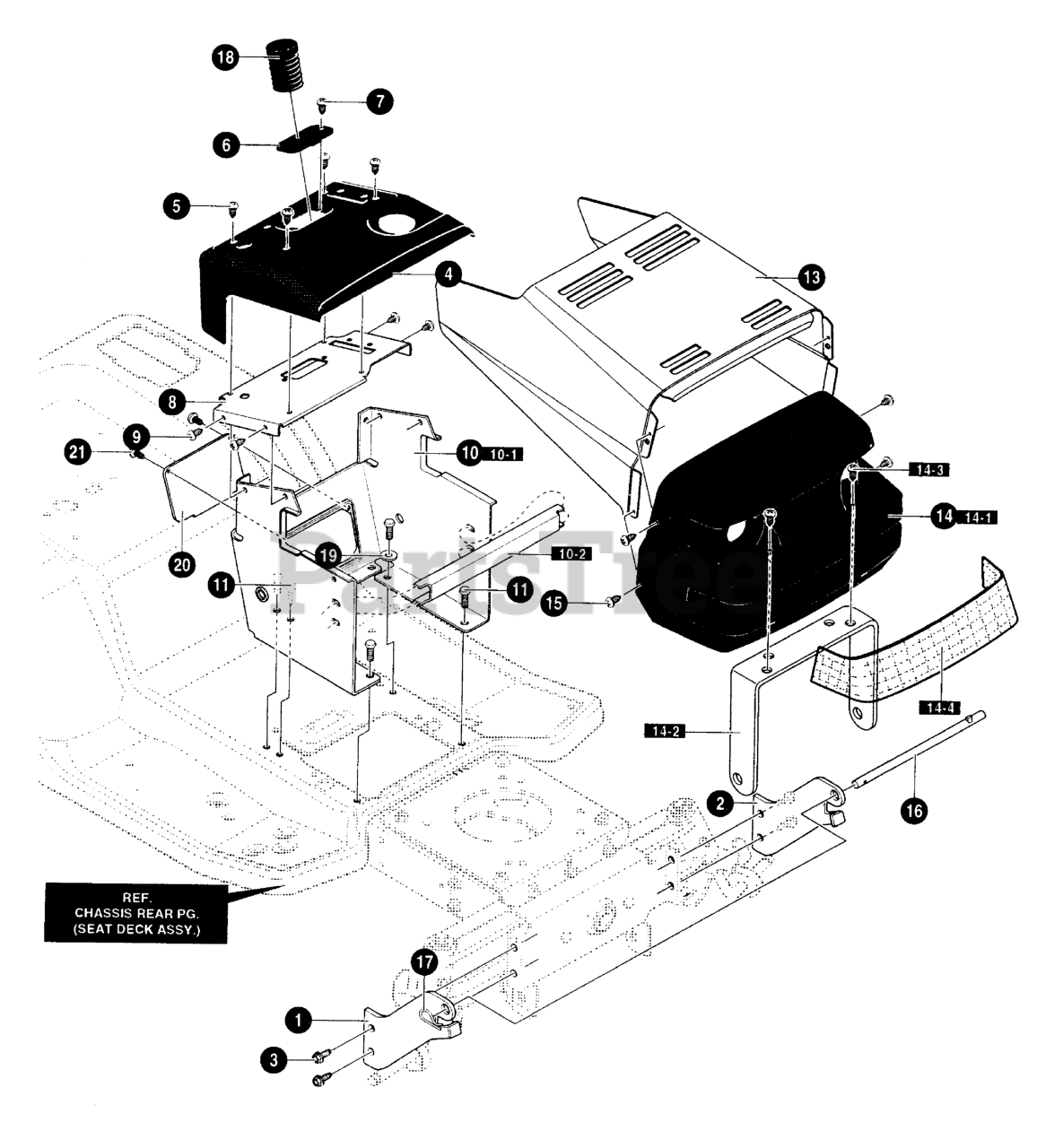 18
7
6
5
4
13
8
9
21
10 10-1
14-3
14 14-1
20
19
10-2
11
11
15
PartsTree
14-4
14-2
2
16
REF.
CHASSIS REAR PG.
(SEAT DECK ASSY.)
17
1
3