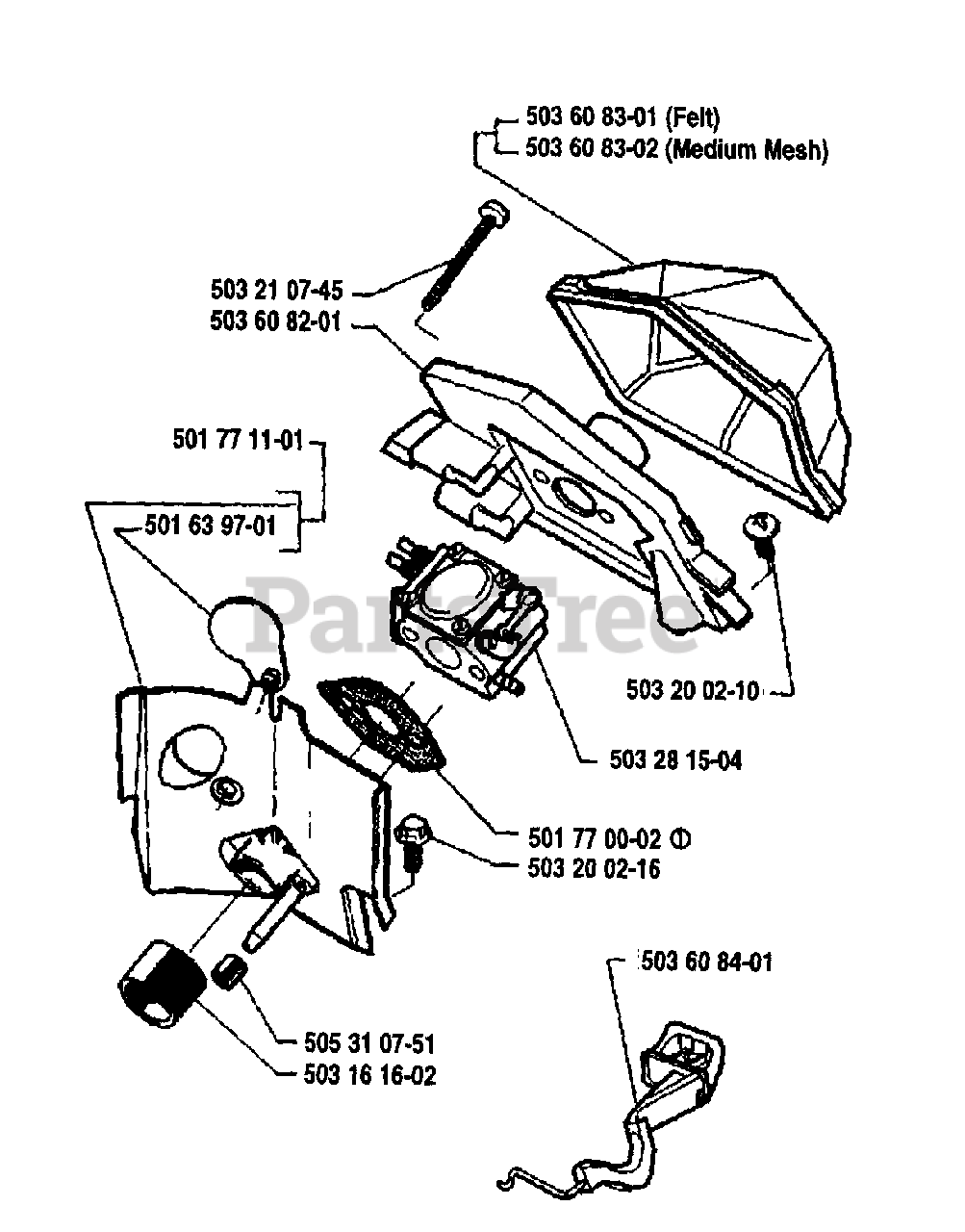 503 60 83-01 (Felt)
503 60 83-02 (Medium Mesh)

503 21 07-45
503 60 82-01

501 77 11-01

501 63 97-01

PartsTree

503 20 02-10

503 28 15-04

501 77 00-02 ①
503 20 02-16

503 60 84-01

505 31 07-51
503 16 16-02