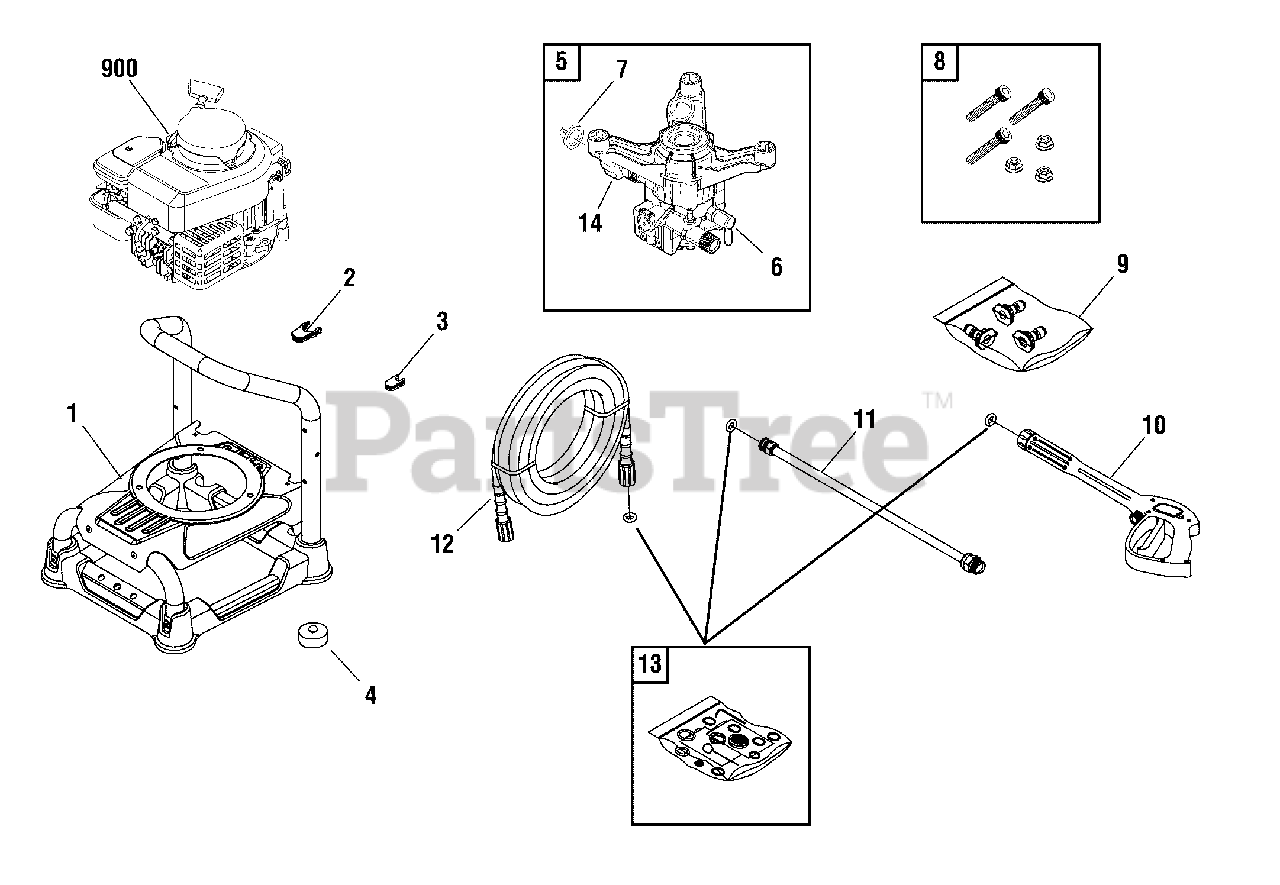 900
5
7
14
6
8
9
2
3
1
PartsTree™
11
10
12
4
13