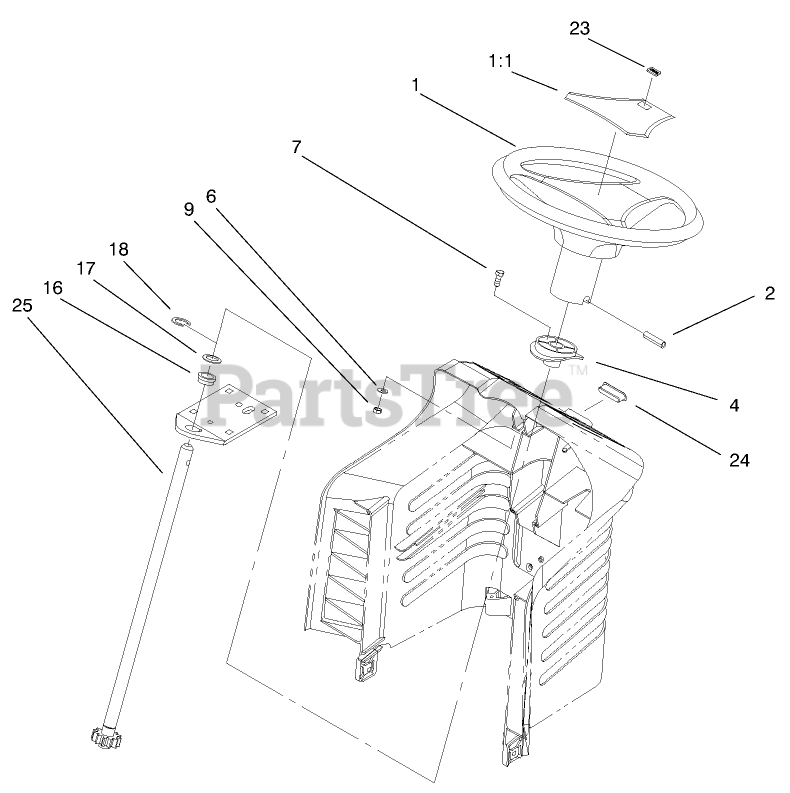 23
1:1
1
7
6
9
18
17
16
25
2
4
24
PartsTree™