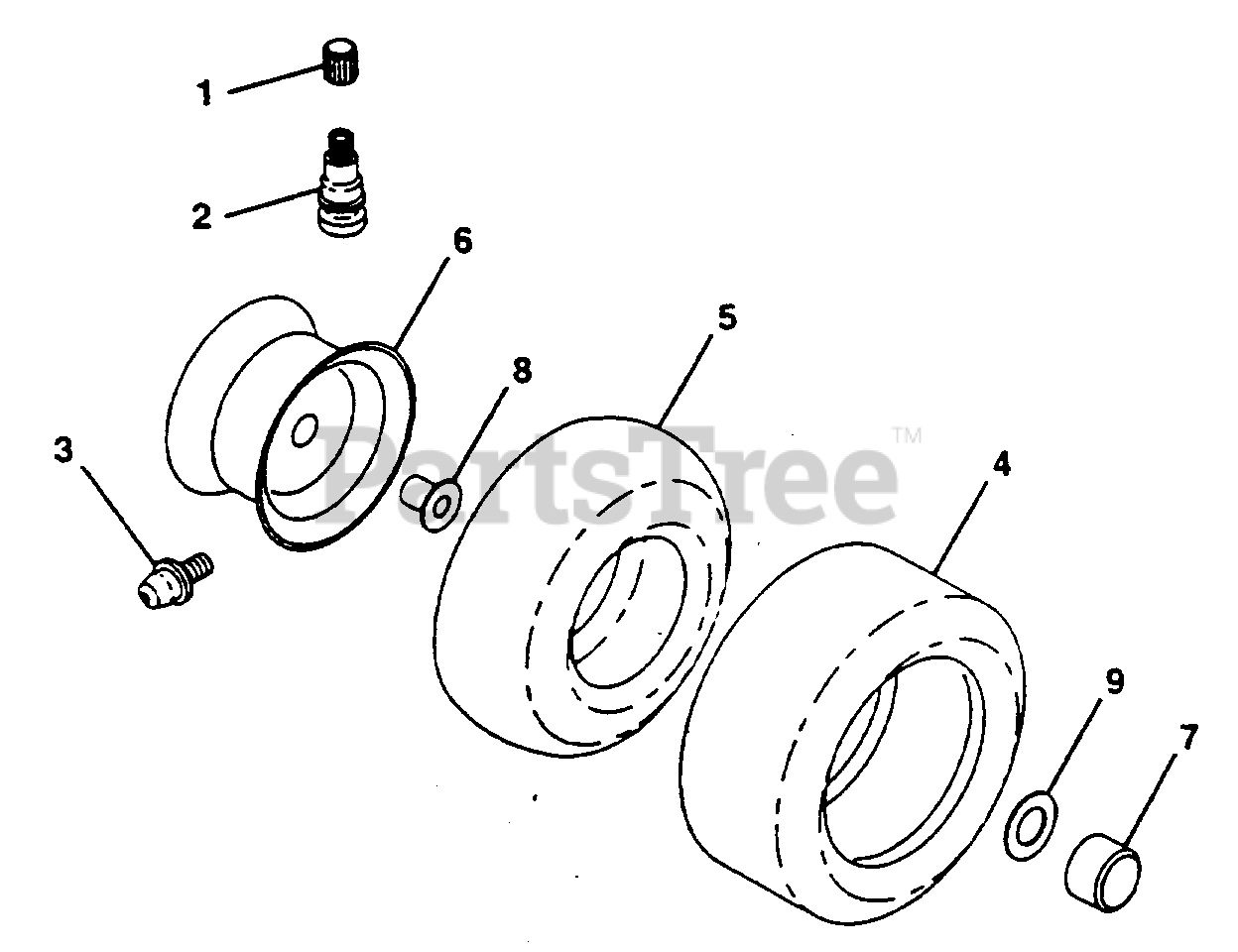 1
2
6
5
8
3
PartsTree™
4
9
7