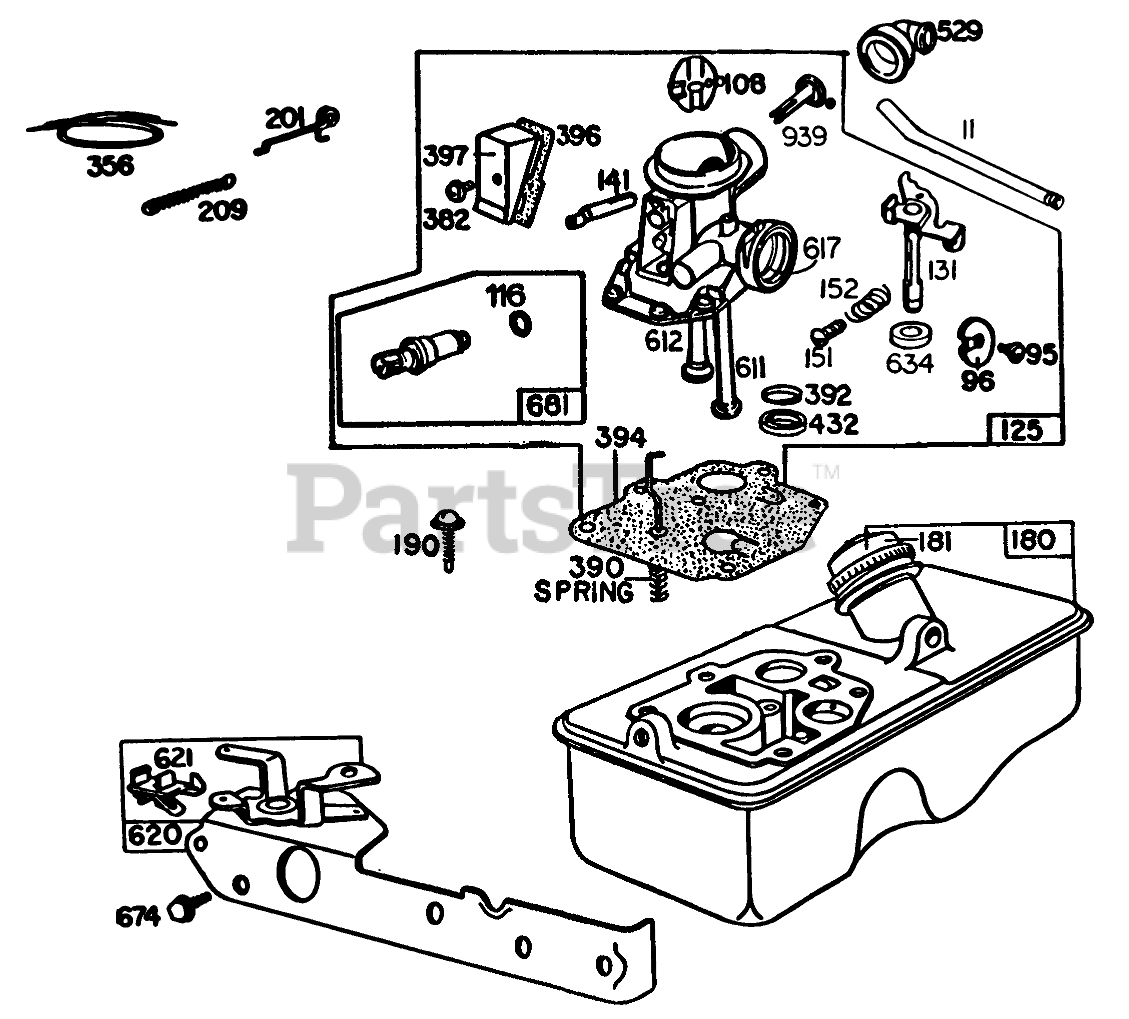 529
108
939
11
356
201
209
397
396
382
141
617
131
152
116
612
611
151
634
95
96
392
432
681
125
394
PartsTree™
190
390
SPRING
181
180
621
620
674