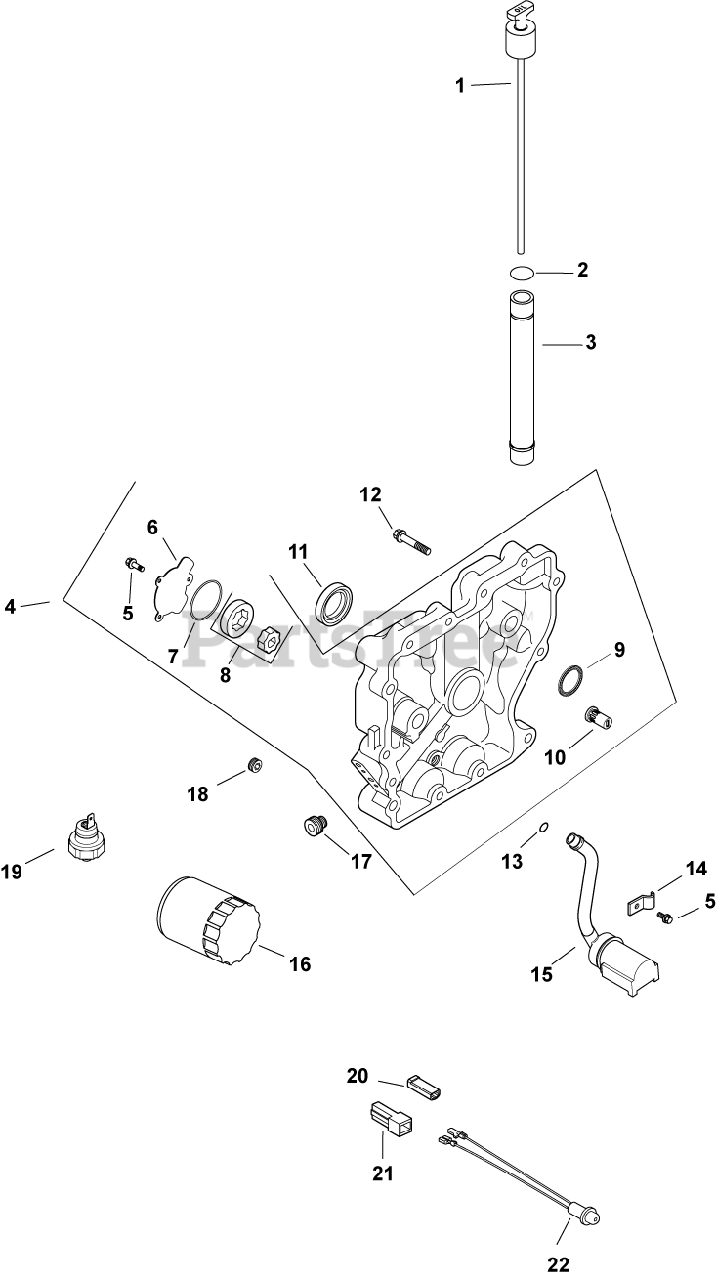 1
2
3
12
6
11
4
5
7
8
PartsTree
9
10
18
19
17
13
14
5
16
15
20
21
22