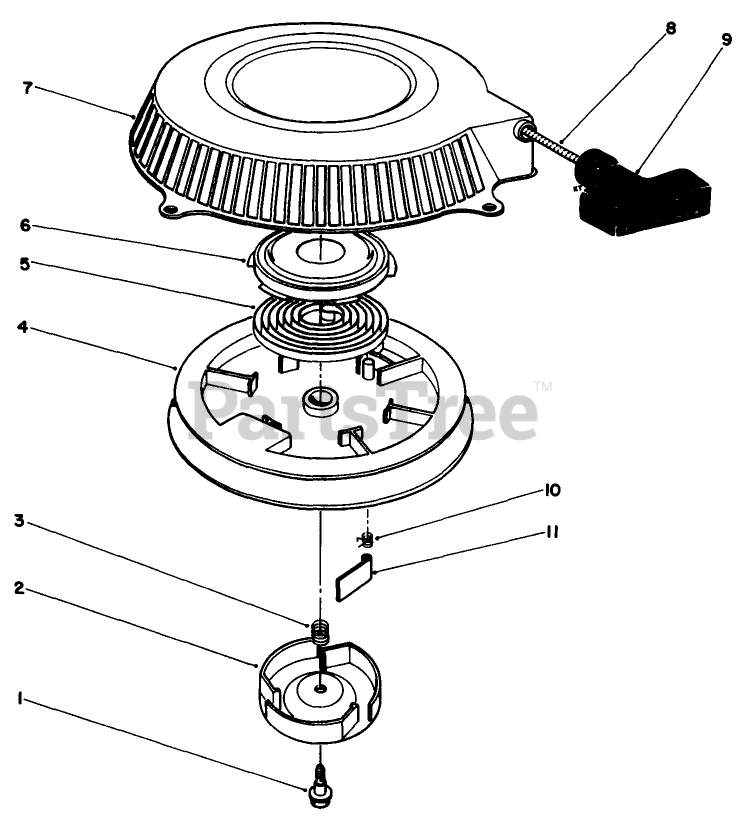 8
9
7
6
5
4
PartsTree™
10
11
3
2
1