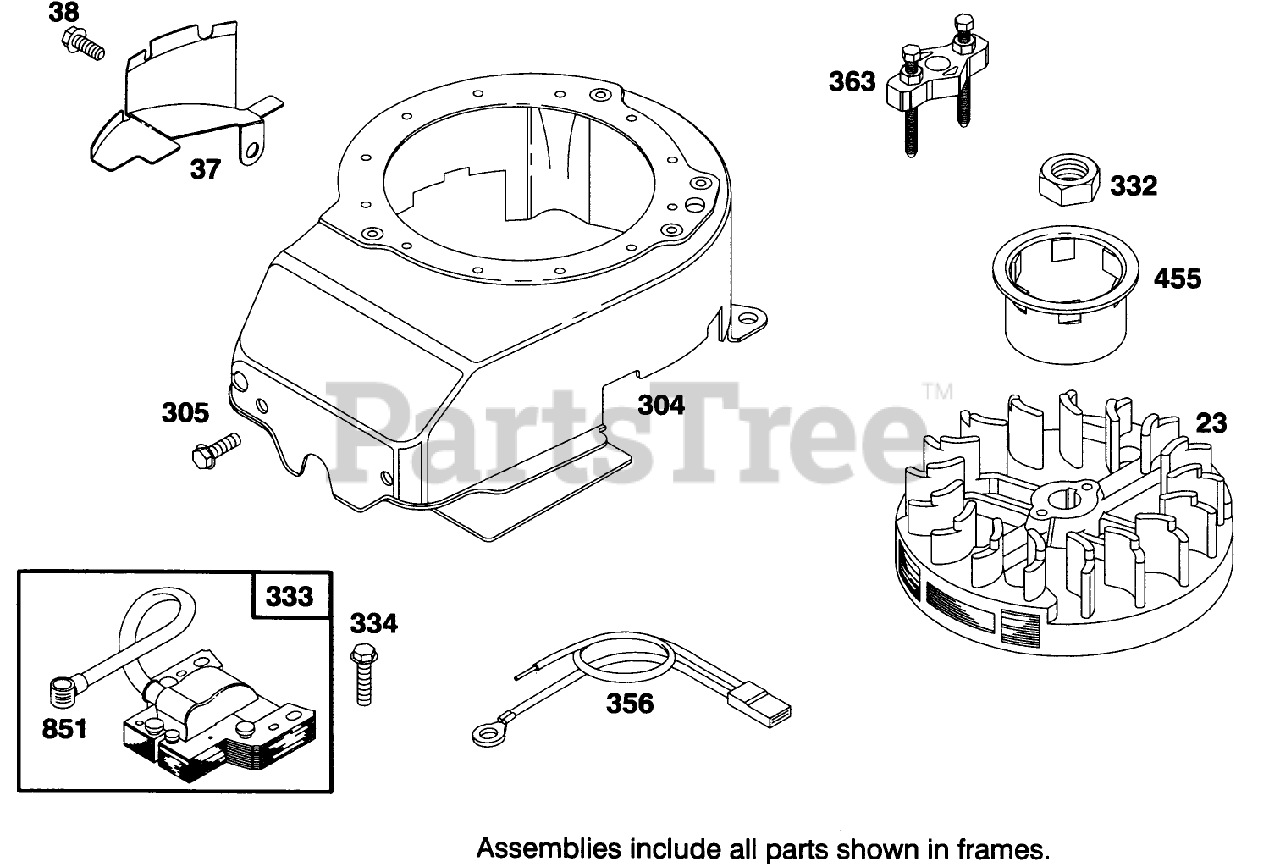 38
37
363
332
455
305
304
PartsTree™
23
333
334
851
356
Assemblies include all parts shown in frames.