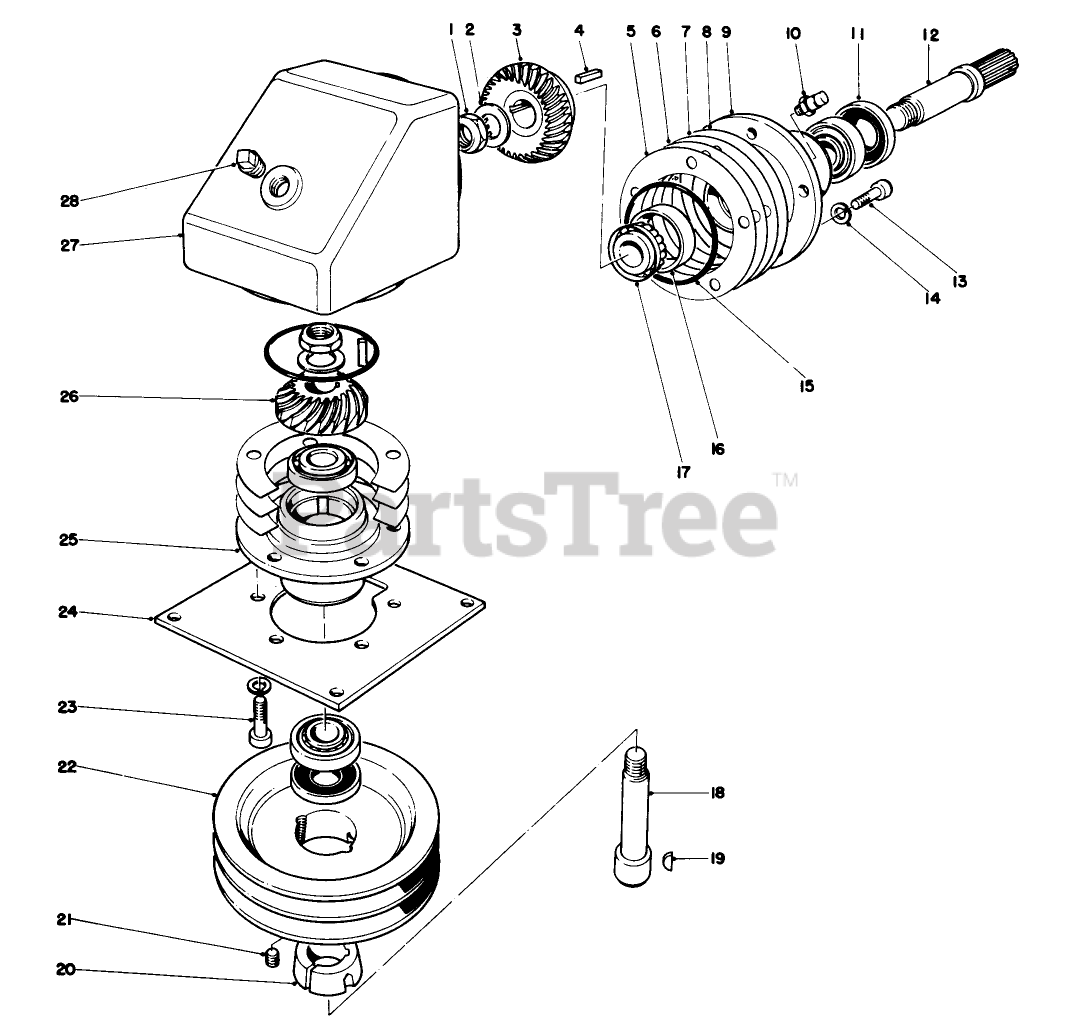 1 2 3 4 5 6 7 8 9 10 11 12
28
27
13
14
15
16
17
26
PartsTree™
25
24
23
22
18
19
21
20